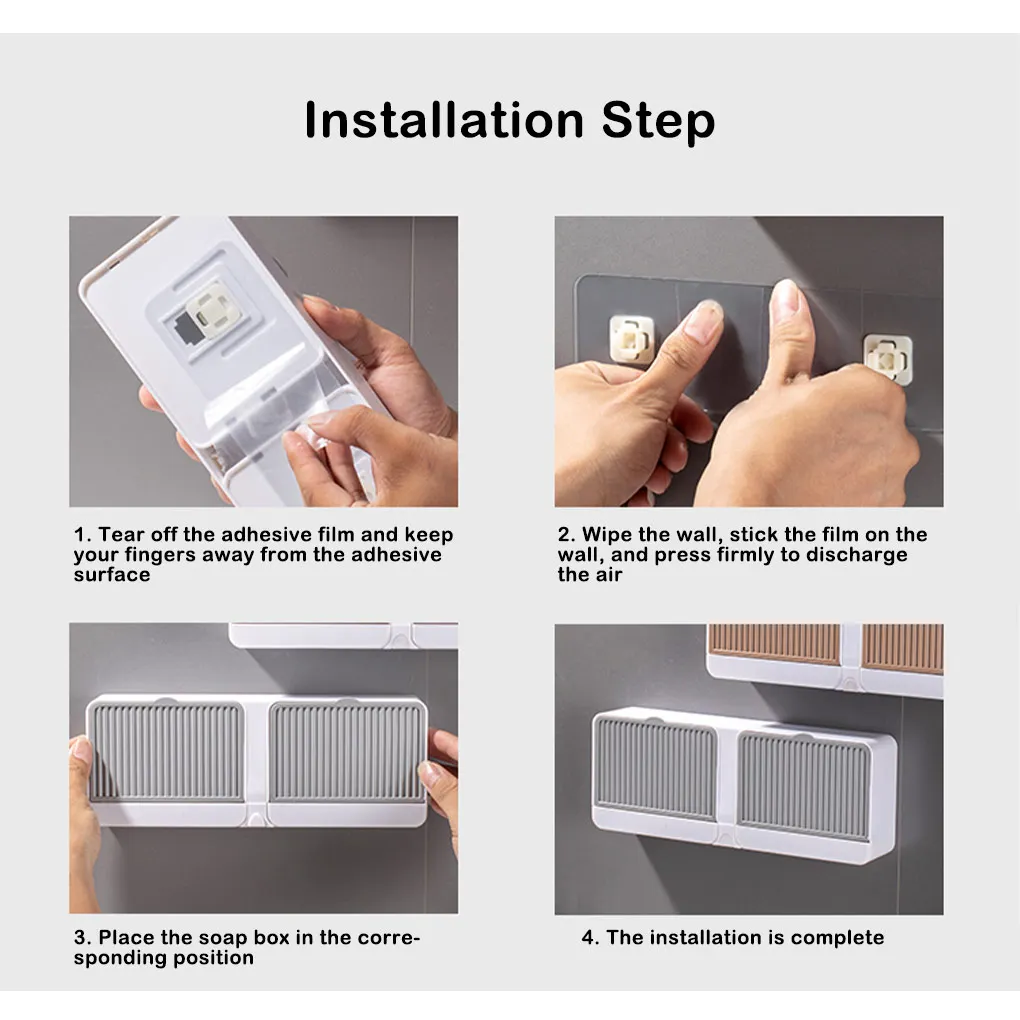 Installation Step

1. Tear off the adhesive film and keep your fingers away from the adhesive surface

2. Wipe the wall, stick the film on the wall, and press firmly to discharge the air

3. Place the soap box in the corresponding position

4. The installation is complete