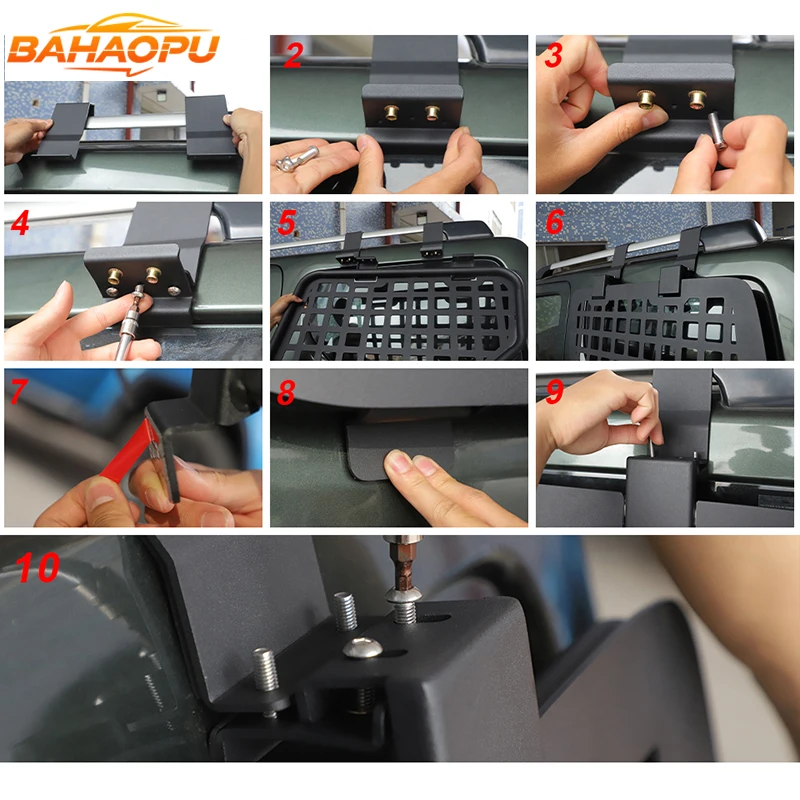 BAHAOPU

2

3

4

5

6

7

8

9

10