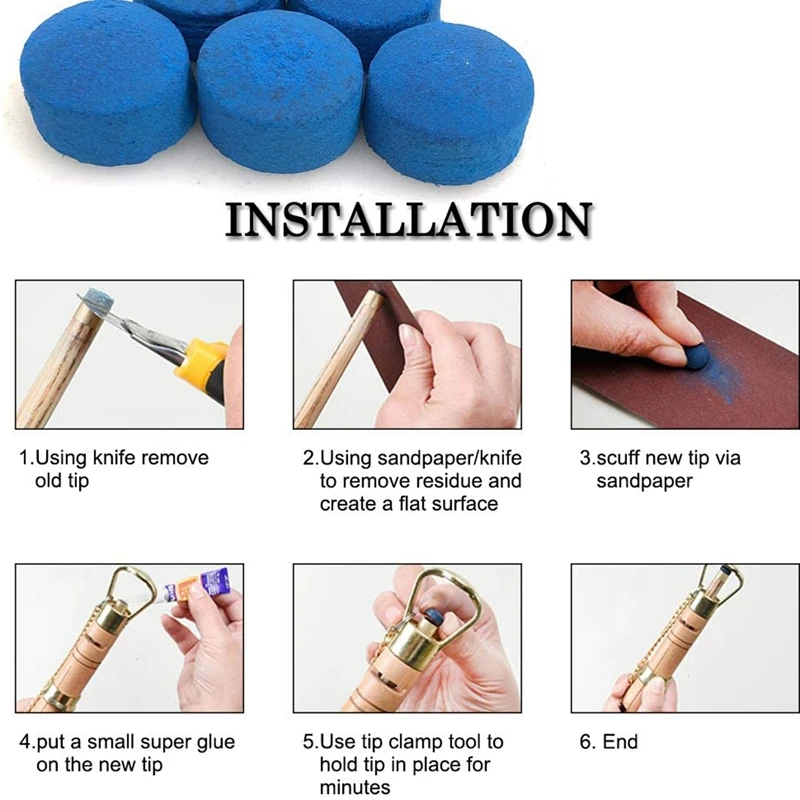 INSTALLATION

1.Using knife remove old tip

2.Using sandpaper/knife to remove residue and create a flat surface

3.scuff new tip via sandpaper

4.put a small super glue on the new tip

5.Use tip clamp tool to hold tip in place for minutes

6. End