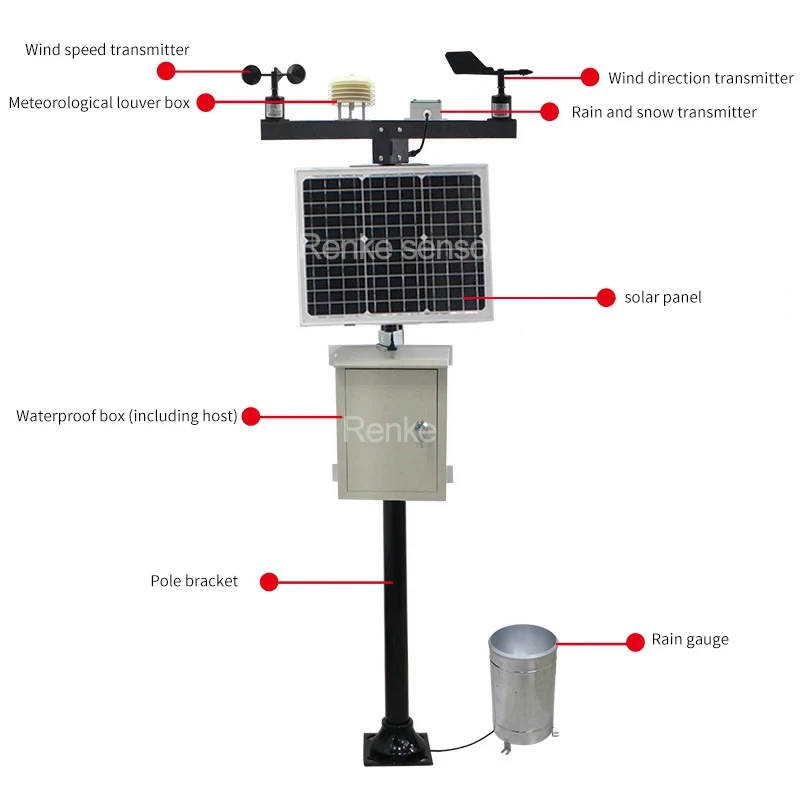 Wind speed transmitter

Meteorological louver box

Wind direction transmitter

Rain and snow transmitter

Renke senso

solar panel

Waterproof box (including host)

Renke

Pole bracket

Rain gauge