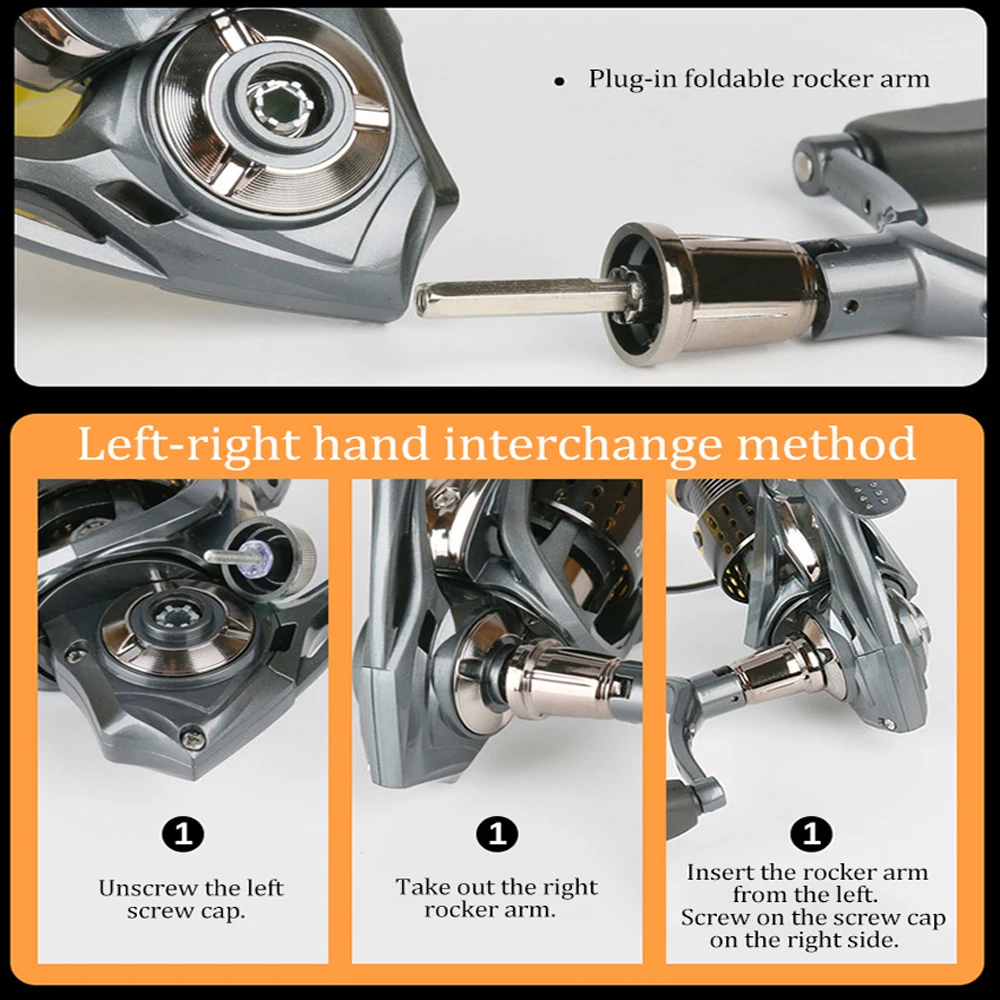 • Plug-in foldable rocker arm

Left-right hand interchange method

1

Unscrew the left screw cap.

1

Take out the right rocker arm.

1

Insert the rocker arm from the left. Screw on the screw cap on the right side.