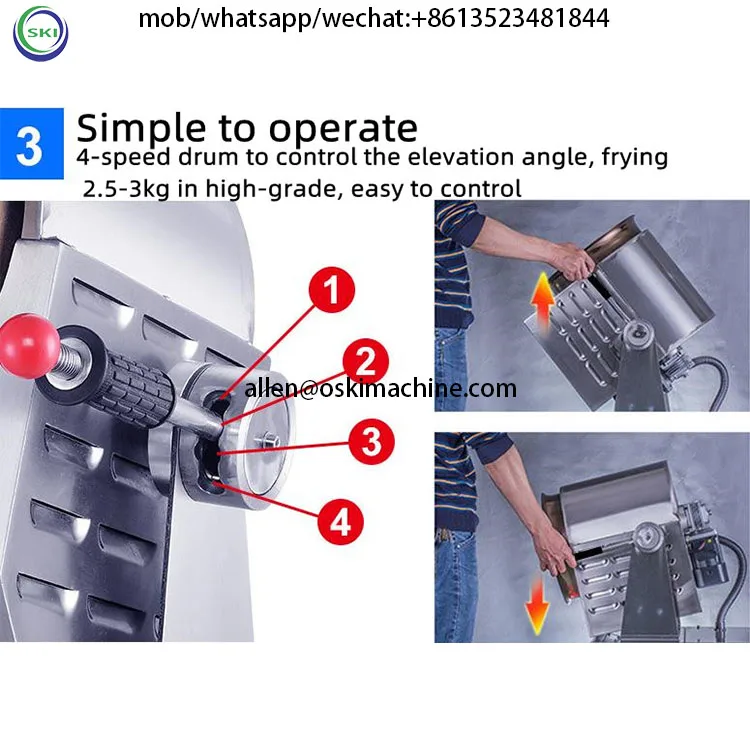 SKI

mob/whatsapp/wechat:+8613523481844

3 Simple to operate
4-speed drum to control the elevation angle, frying 2.5-3kg in high-grade, easy to control

1
2
allen@oskimachine.com
3
4