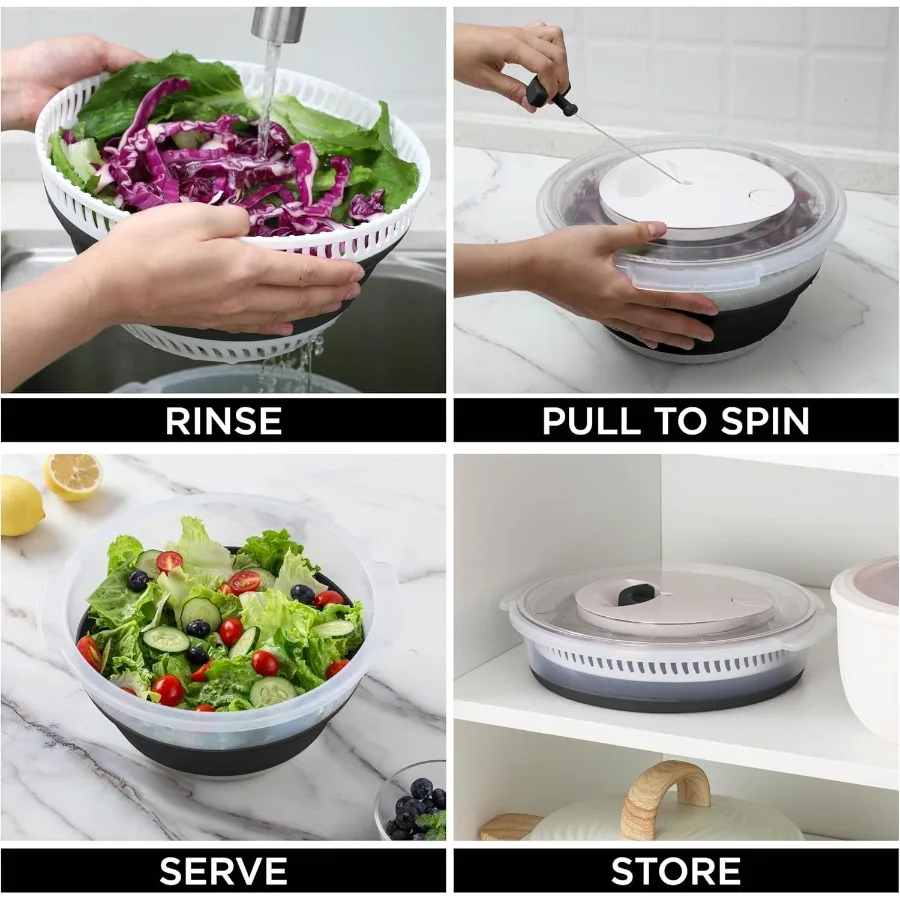 RINSE

PULL TO SPIN

SERVE

STORE