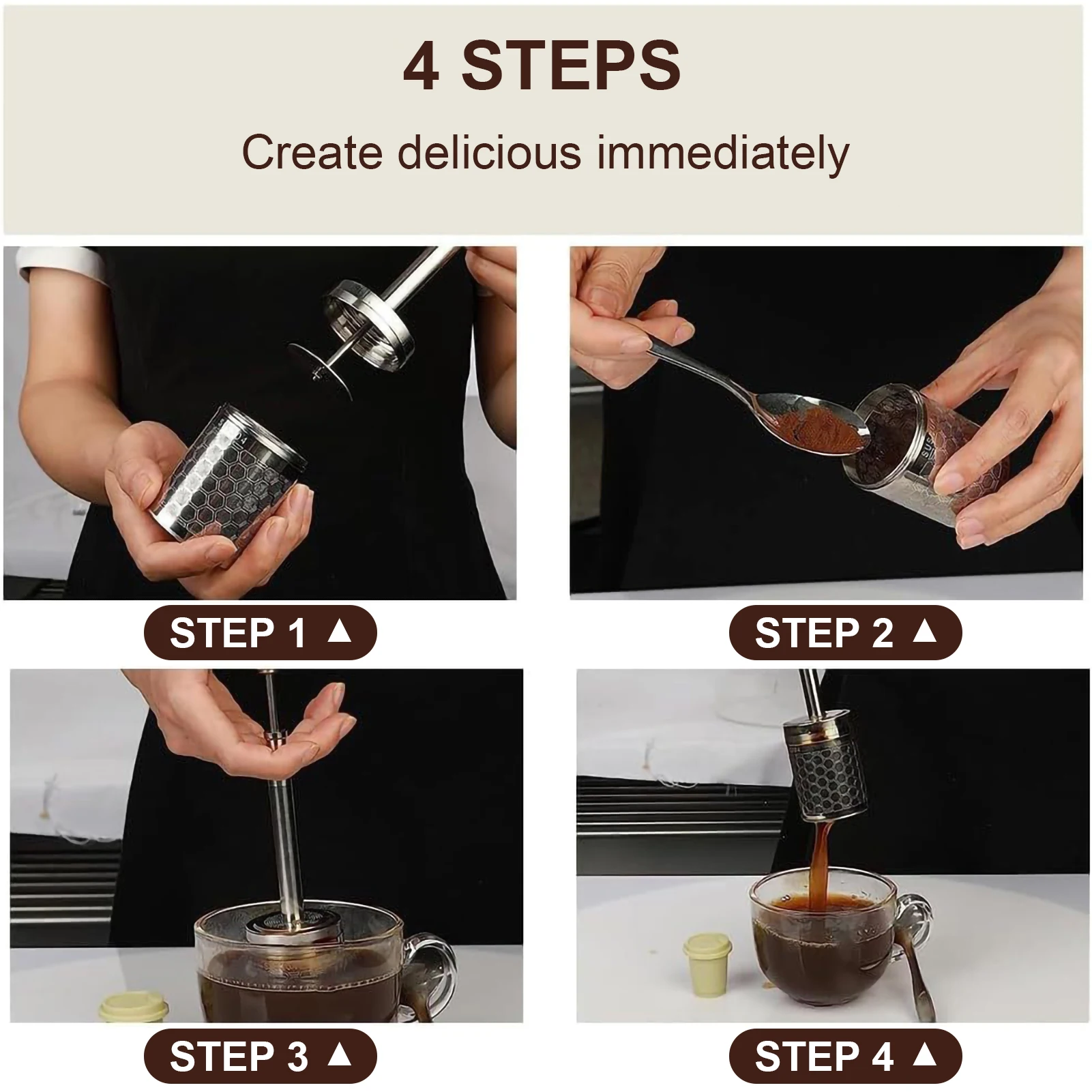 4 STEPS

Create delicious immediately

STEP 1 ▲

STEP 2 ▲

STEP 3 ▲

STEP 4 ▲