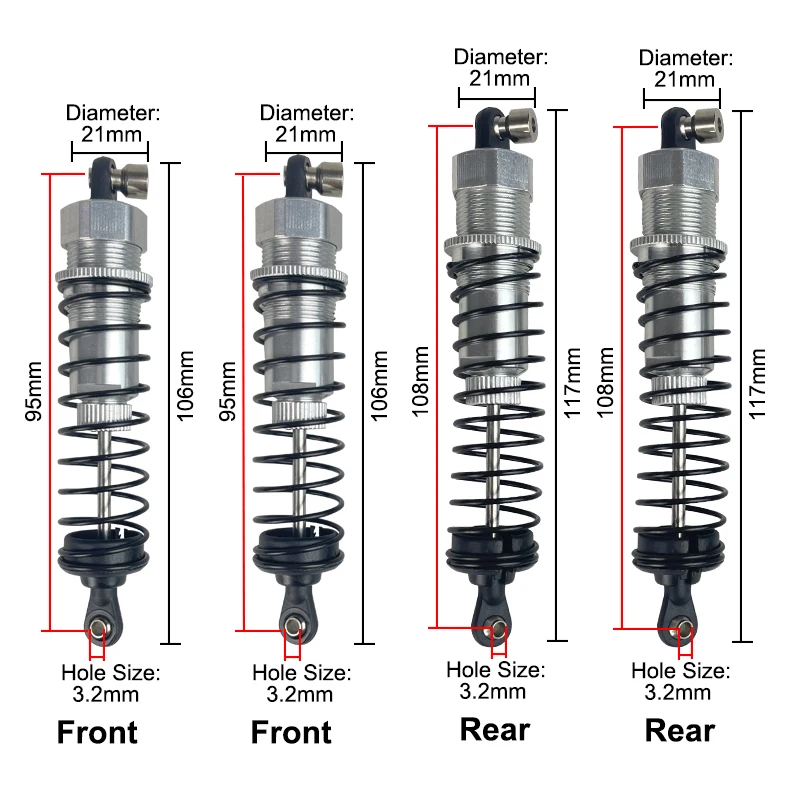 Diameter: 21mm
95mm
106mm
Hole Size: 3.2mm
Front

Diameter: 21mm
95mm
106mm
Hole Size: 3.2mm
Front

Diameter: 21mm
108mm
117mm
Hole Size: 3.2mm
Rear

Diameter: 21mm
108mm
117mm
Hole Size: 3.2mm
Rear