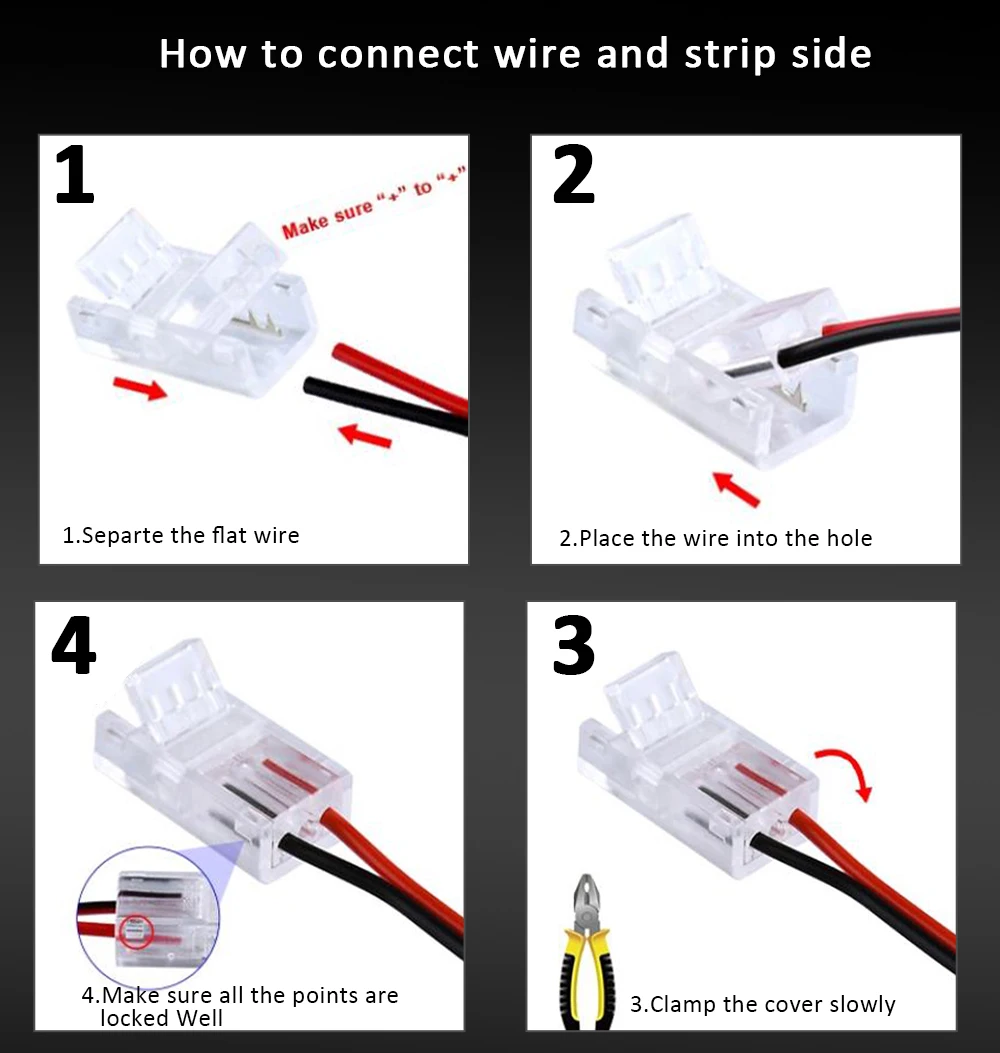 How to connect wire and strip side

1

Make sure "+" to "+"

1.Separte the flat wire

2

2.Place the wire into the hole

4

4.Make sure all the points are locked Well

3

3.Clamp the cover slowly