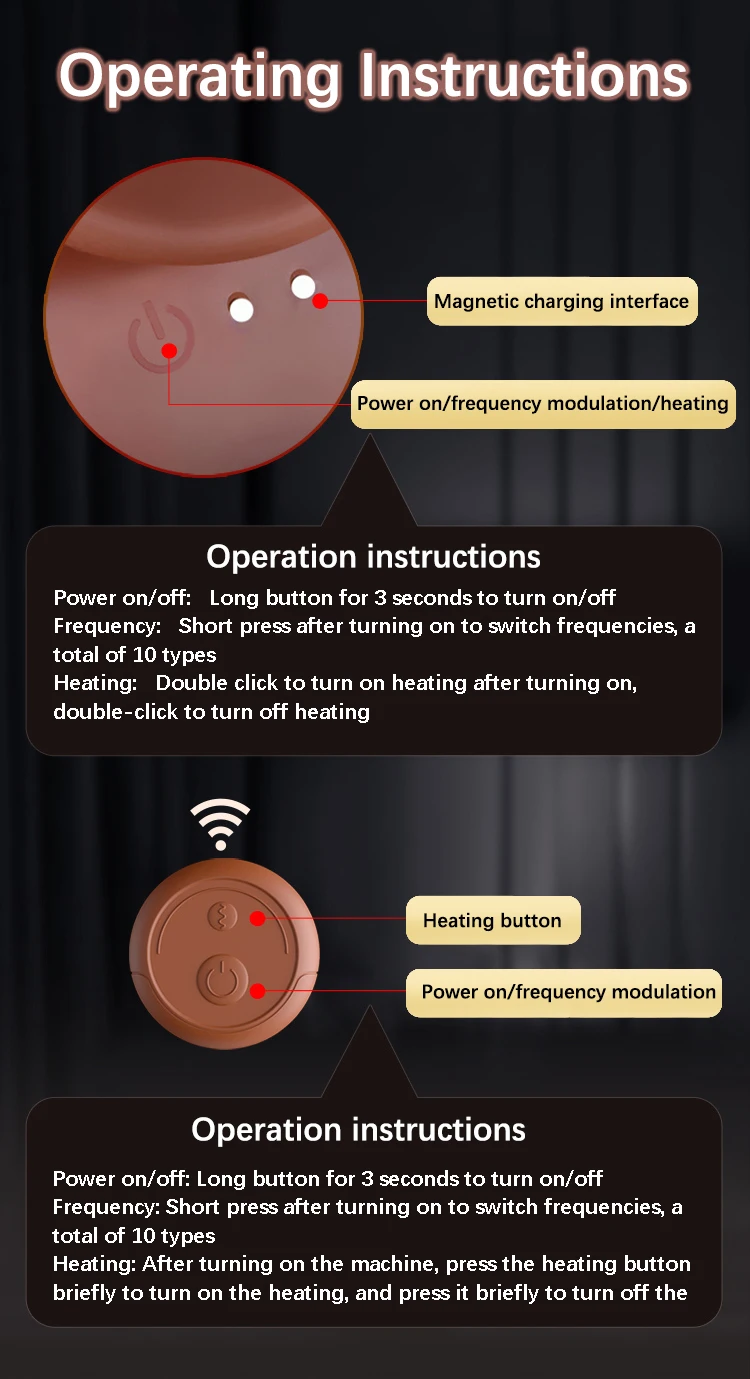 Operating Instructions

Magnetic charging interface

Power on/frequency modulation/heating

Operation instructions

Power on/off: Long button for 3 seconds to turn on/off
Frequency: Short press after turning on to switch frequencies, a total of 10 types
Heating: Double click to turn on heating after turning on, double-click to turn off heating

Heating button

Power on/frequency modulation

Operation instructions

Power on/off: Long button for 3 seconds to turn on/off
Frequency: Short press after turning on to switch frequencies, a total of 10 types
Heating: After turning on the machine, press the heating button briefly to turn on the heating, and press it briefly to turn off the