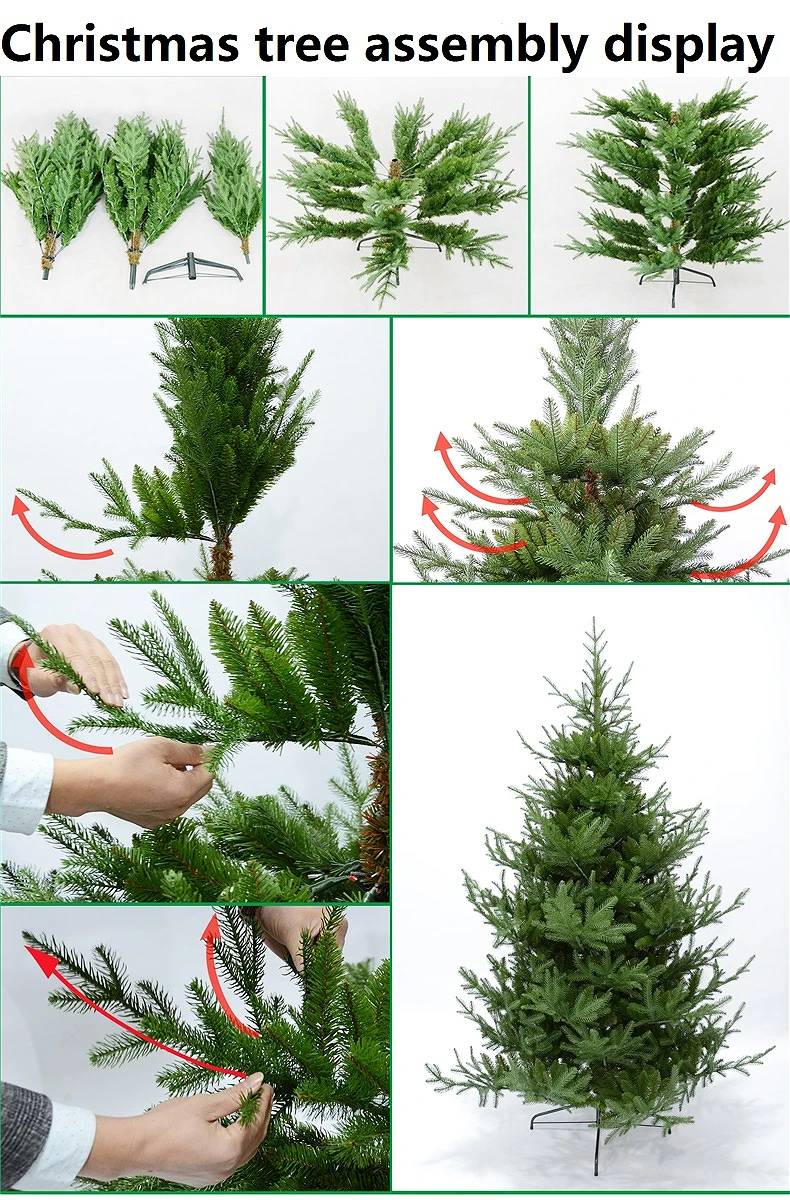 Christmas tree assembly display