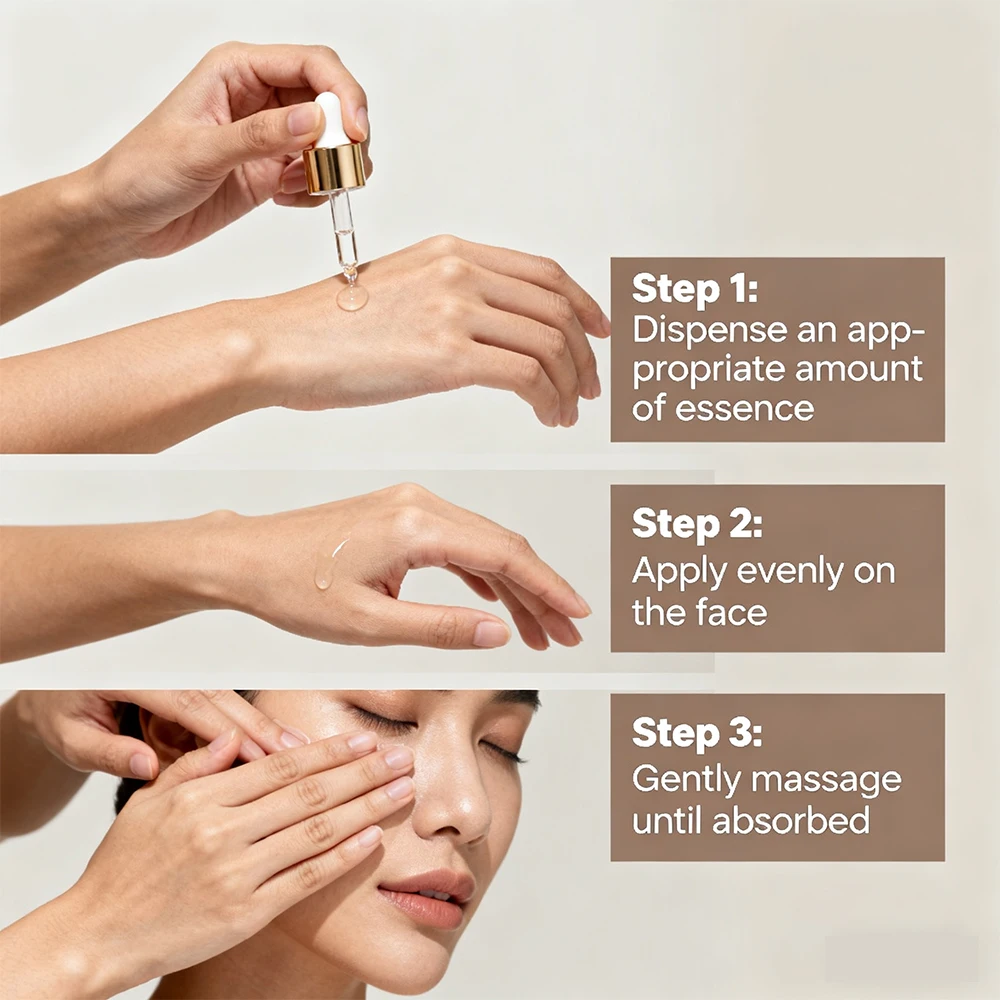 Step 1:
Dispense an appropriate amount of essence

Step 2:
Apply evenly on the face

Step 3:
Gently massage until absorbed