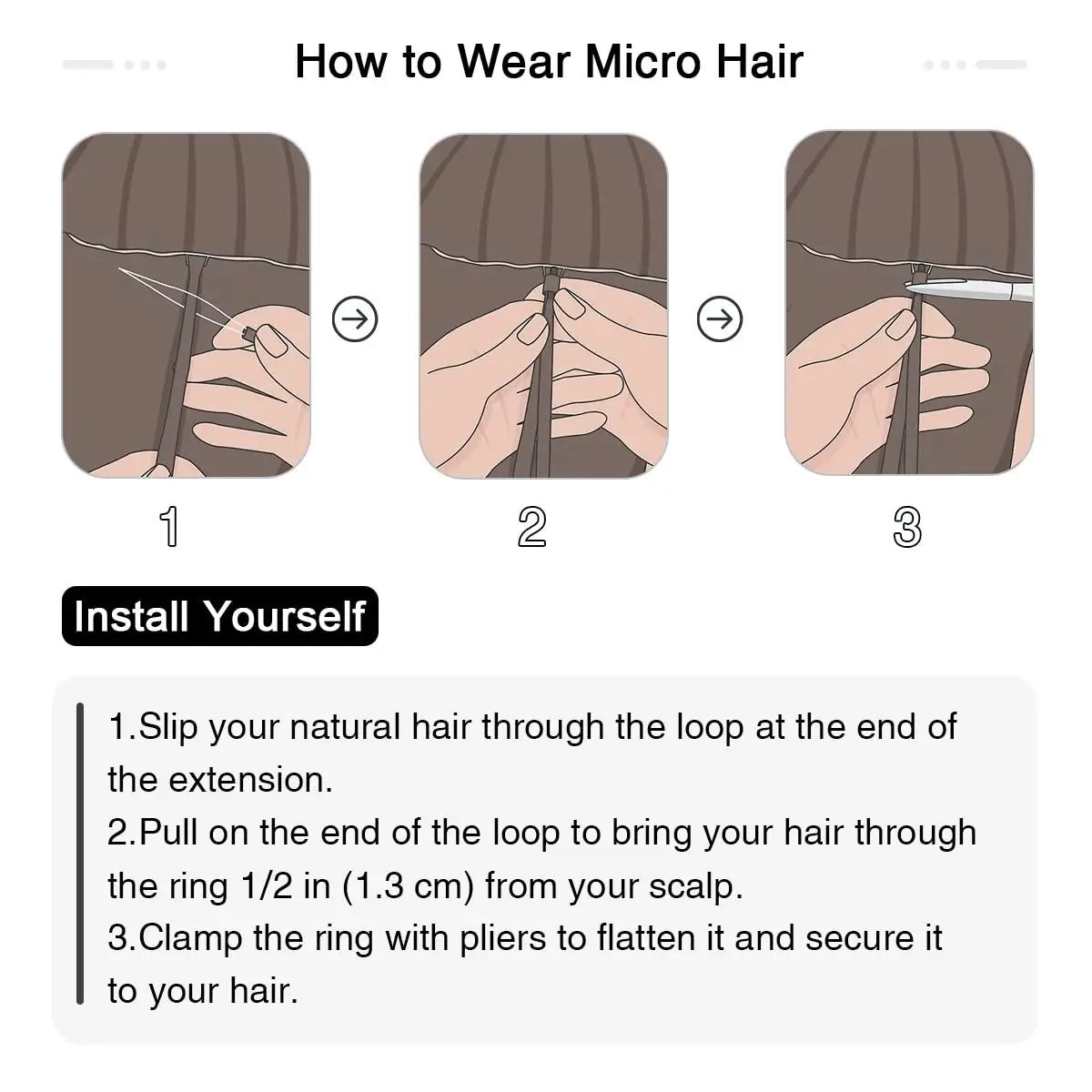 How to Wear Micro Hair

1

2

3

Install Yourself

1.Slip your natural hair through the loop at the end of the extension.
2.Pull on the end of the loop to bring your hair through the ring 1/2 in (1.3 cm) from your scalp.
3.Clamp the ring with pliers to flatten it and secure it to your hair.