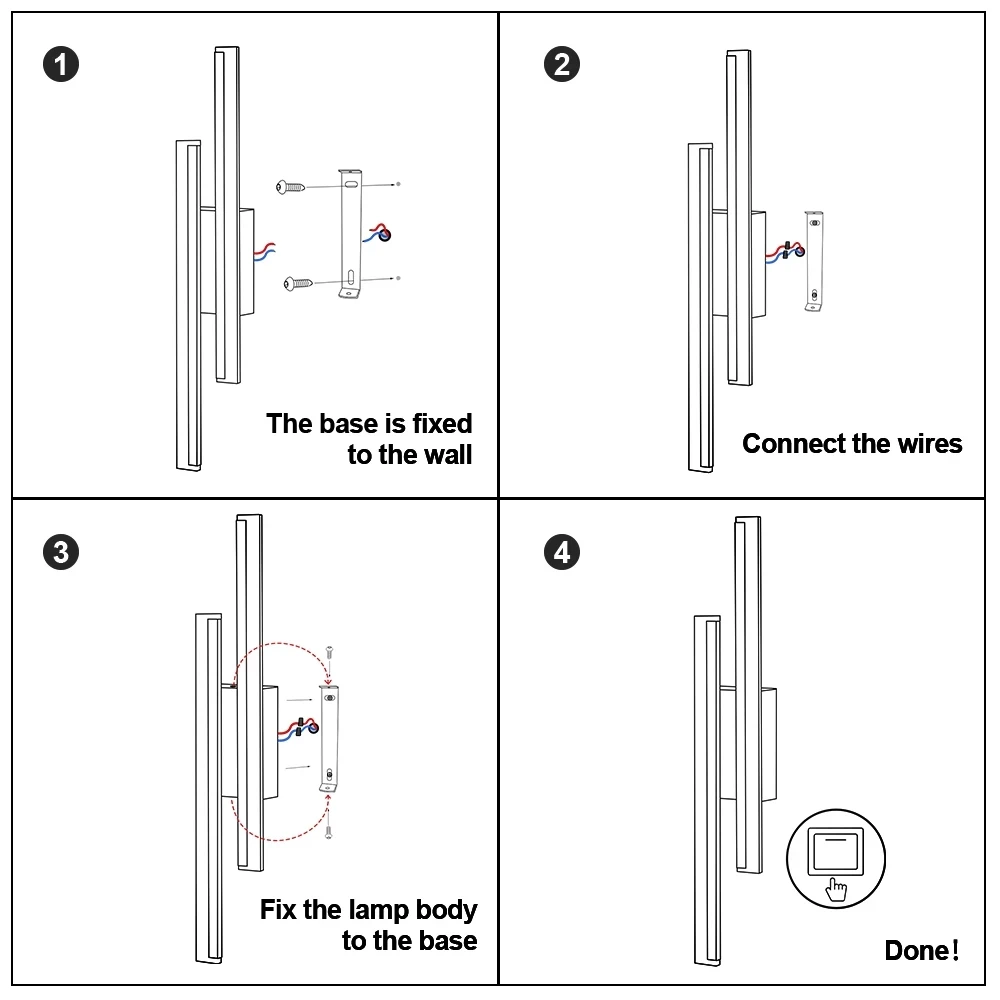 1

The base is fixed to the wall

2

Connect the wires

3

Fix the lamp body to the base

4

Done!