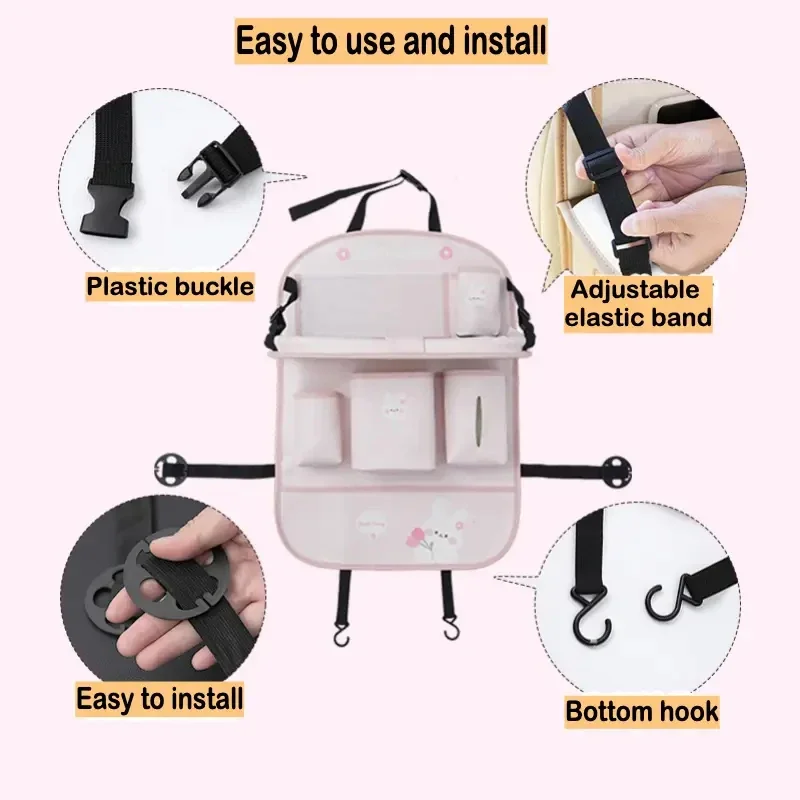 Easy to use and install

Plastic buckle

Adjustable elastic band

Easy to install

Bottom hook