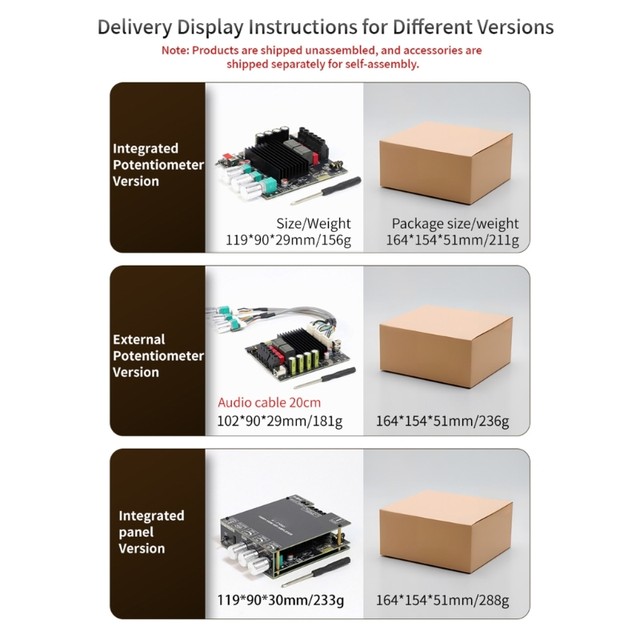 Delivery Display Instructions for Different Versions

Note: Products are shipped unassembled, and accessories are shipped separately for self-assembly.

Integrated Potentiometer Version

Size/Weight
119*90*29mm/156g

Package size/weight
164*154*51mm/211g

External Potentiometer Version

Audio cable 20cm
102*90*29mm/181g

164*154*51mm/236g

Integrated panel Version

119*90*30mm/233g

164*154*51mm/288g