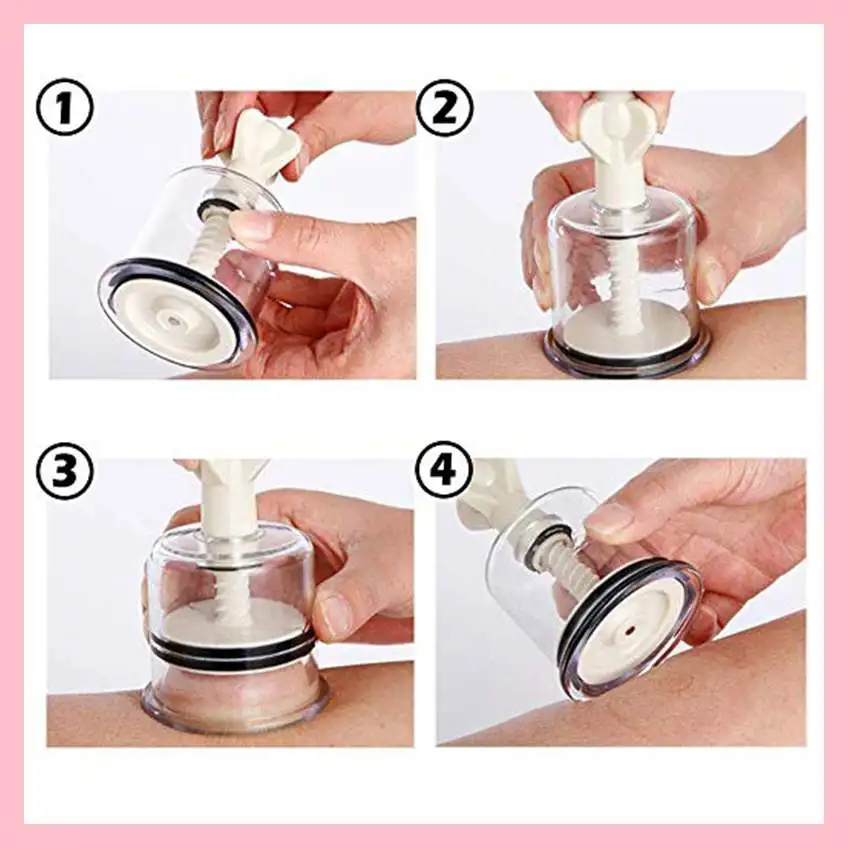 1
2
3
4