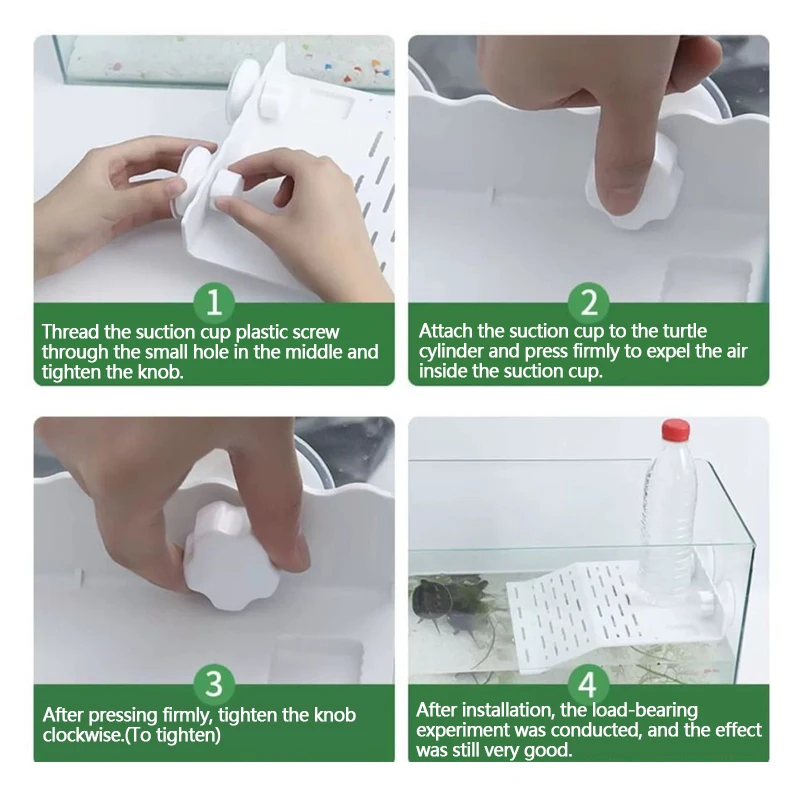 1
Thread the suction cup plastic screw through the small hole in the middle and tighten the knob.

2
Attach the suction cup to the turtle cylinder and press firmly to expel the air inside the suction cup.

3
After pressing firmly, tighten the knob clockwise.(To tighten)

4
After installation, the load-bearing experiment was conducted, and the effect was still very good.