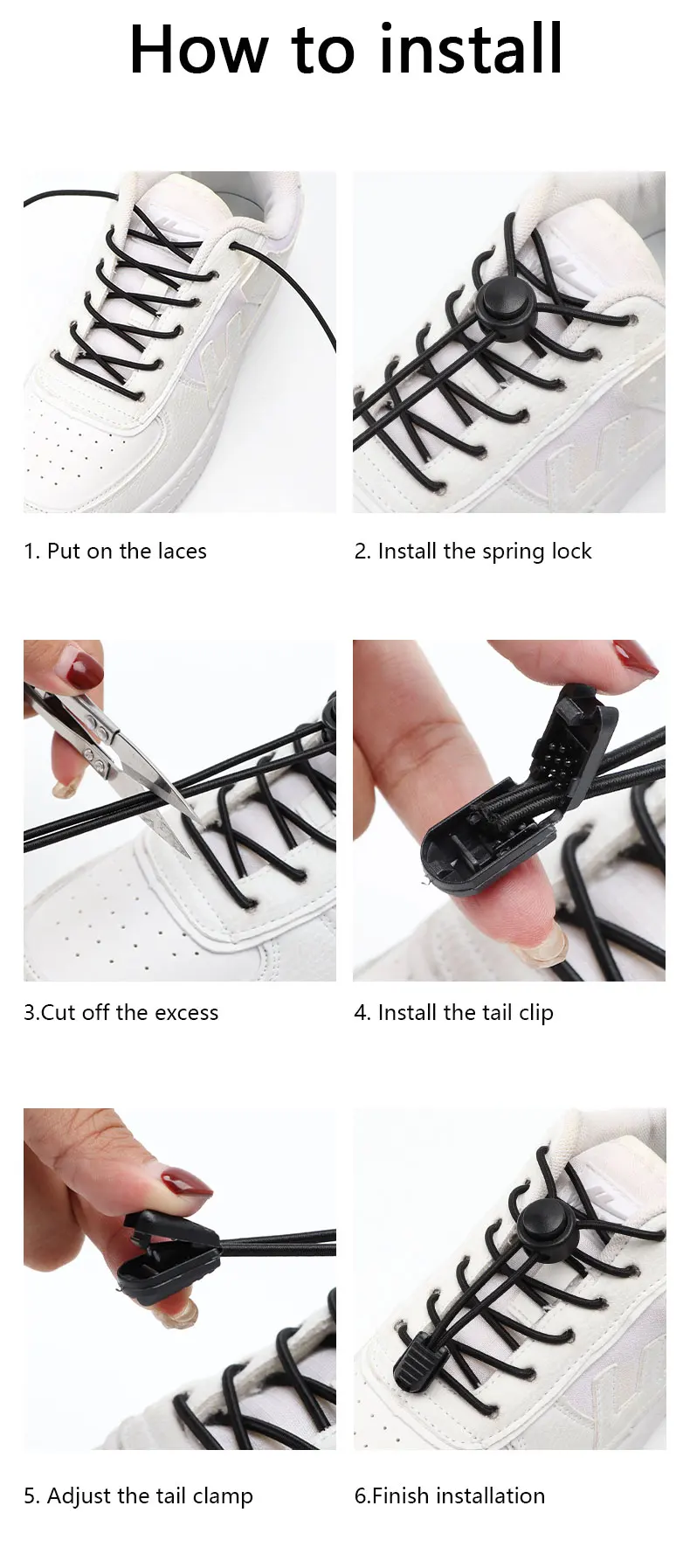 How to install

1. Put on the laces

2. Install the spring lock

3.Cut off the excess

4. Install the tail clip

5. Adjust the tail clamp

6.Finish installation