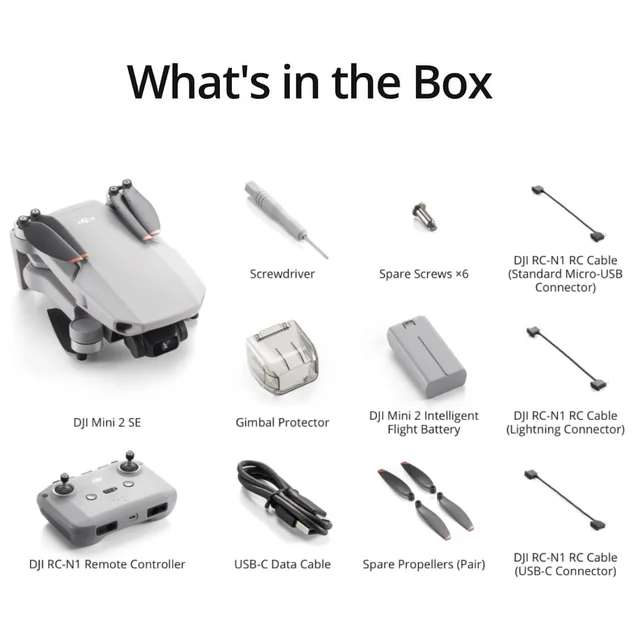 What's in the Box

Screwdriver

Spare Screws ×6

DJI RC-N1 RC Cable (Standard Micro-USB Connector)

DJI Mini 2 SE

Gimbal Protector

DJI Mini 2 Intelligent Flight Battery

DJI RC-N1 RC Cable (Lightning Connector)

DJI RC-N1 Remote Controller

USB-C Data Cable

Spare Propellers (Pair)

DJI RC-N1 RC Cable (USB-C Connector)