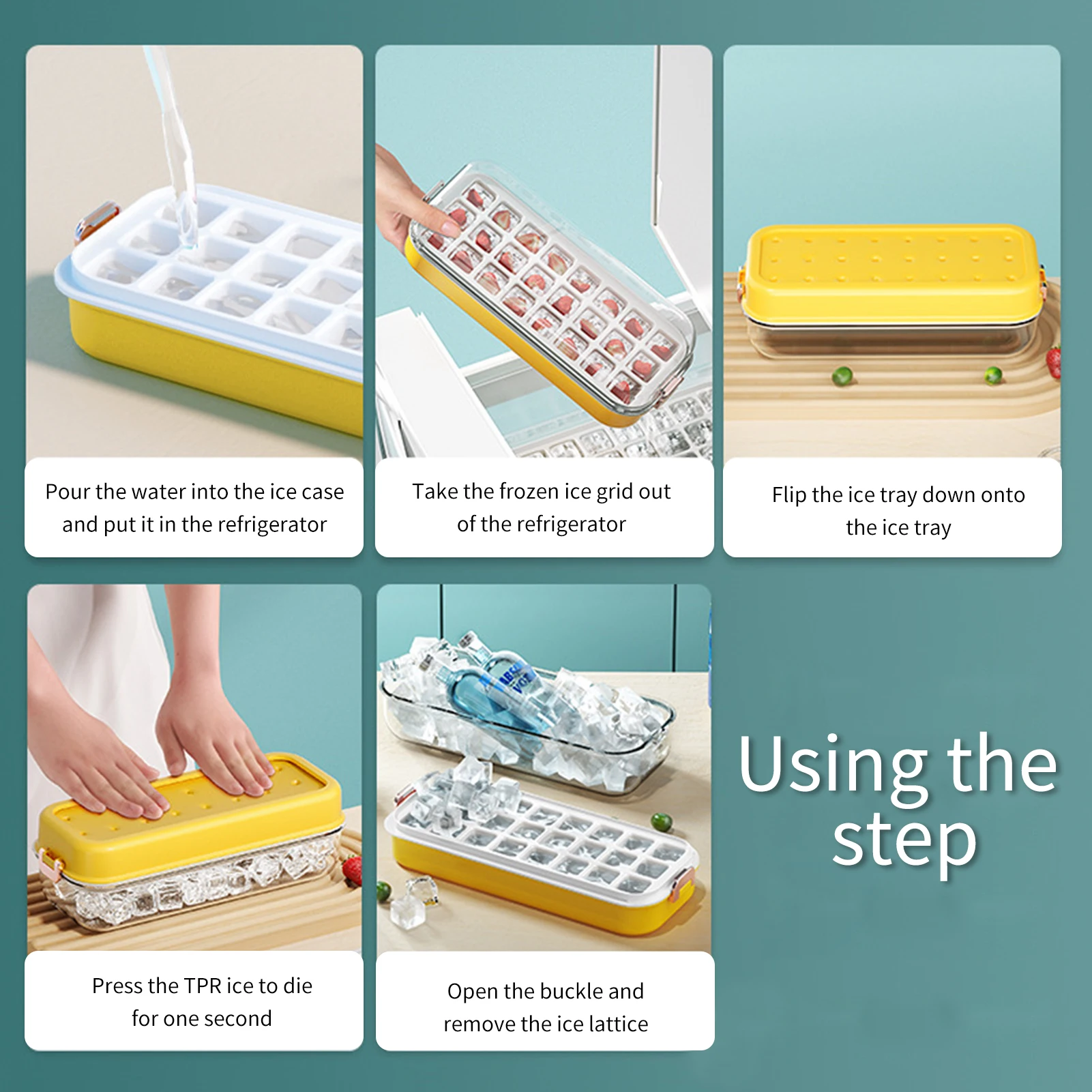 Pour the water into the ice case and put it in the refrigerator

Take the frozen ice grid out of the refrigerator

Flip the ice tray down onto the ice tray

Press the TPR ice to die for one second

Open the buckle and remove the ice lattice

Using the step