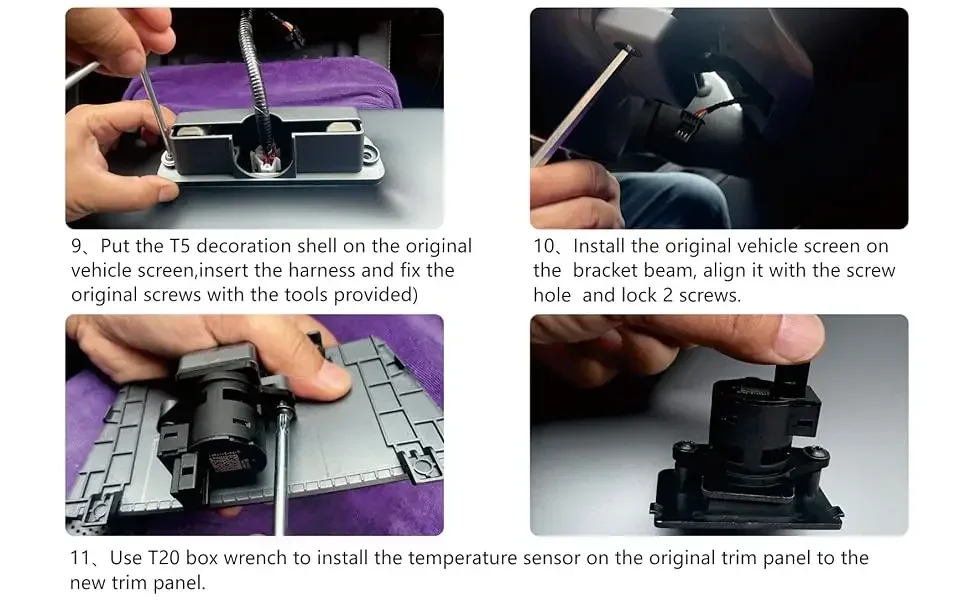 9、Put the T5 decoration shell on the original vehicle screen,insert the harness and fix the original screws with the tools provided)

10、Install the original vehicle screen on the bracket beam, align it with the screw hole and lock 2 screws.

11、Use T20 box wrench to install the temperature sensor on the original trim panel to the new trim panel.