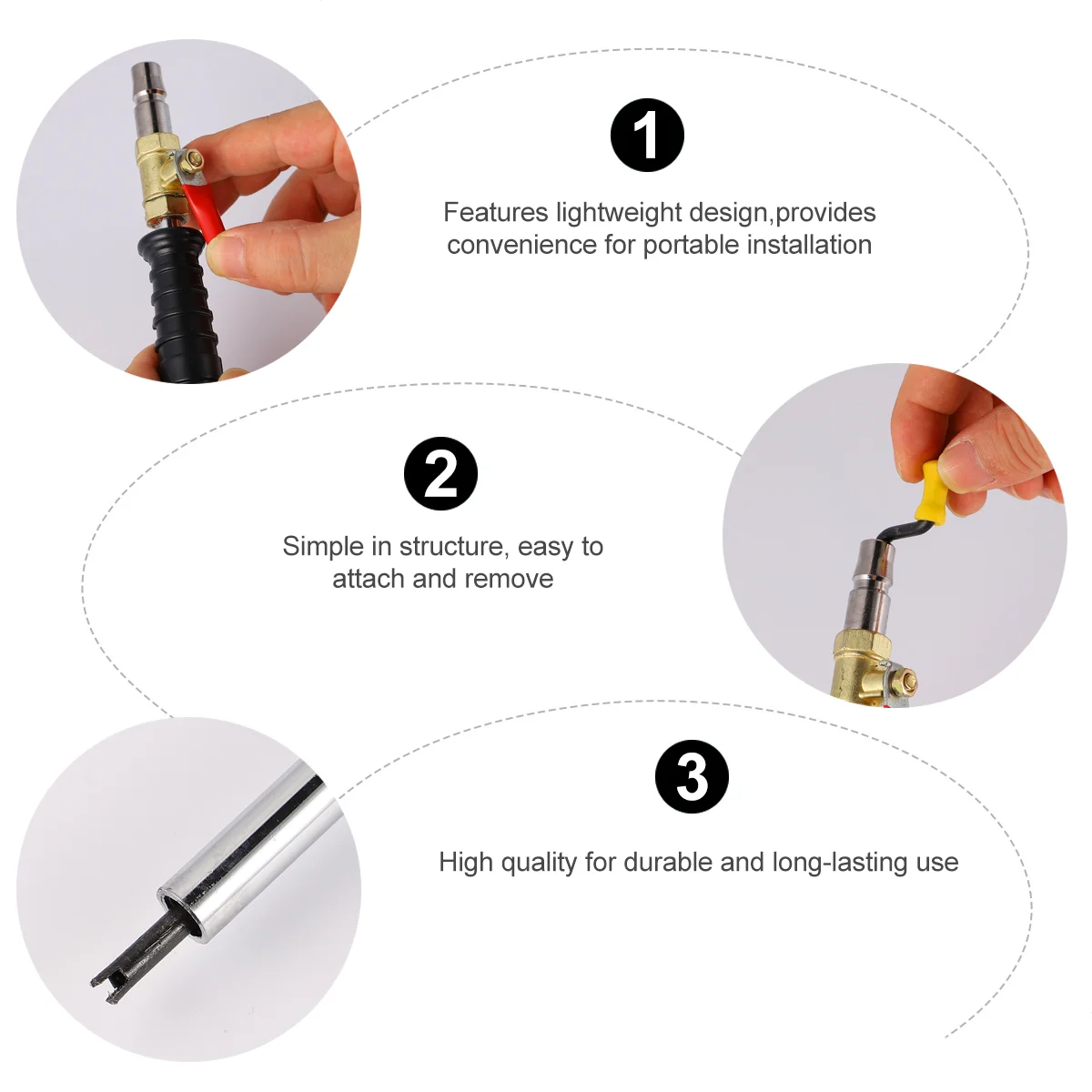 1

Features lightweight design,provides convenience for portable installation

2

Simple in structure, easy to attach and remove

3

High quality for durable and long-lasting use