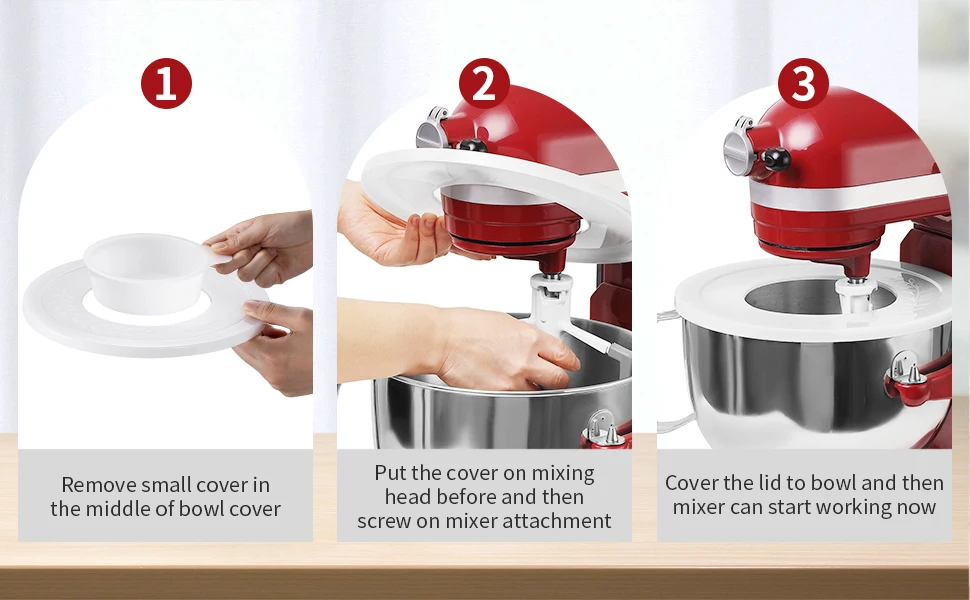 1

Remove small cover in the middle of bowl cover

2

Put the cover on mixing head before and then screw on mixer attachment

3

Cover the lid to bowl and then mixer can start working now