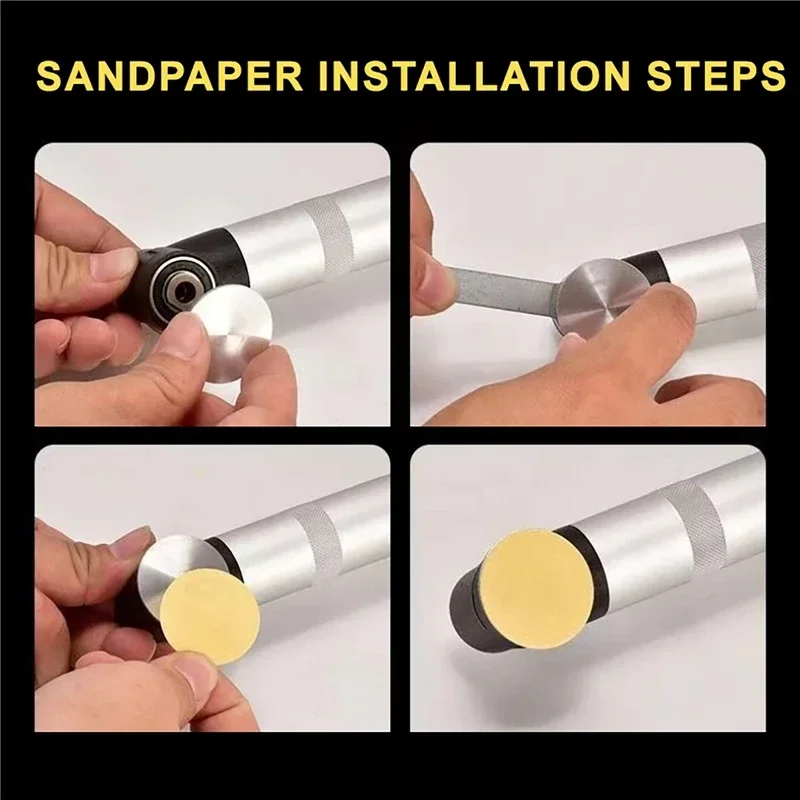 SANDPAPER INSTALLATION STEPS