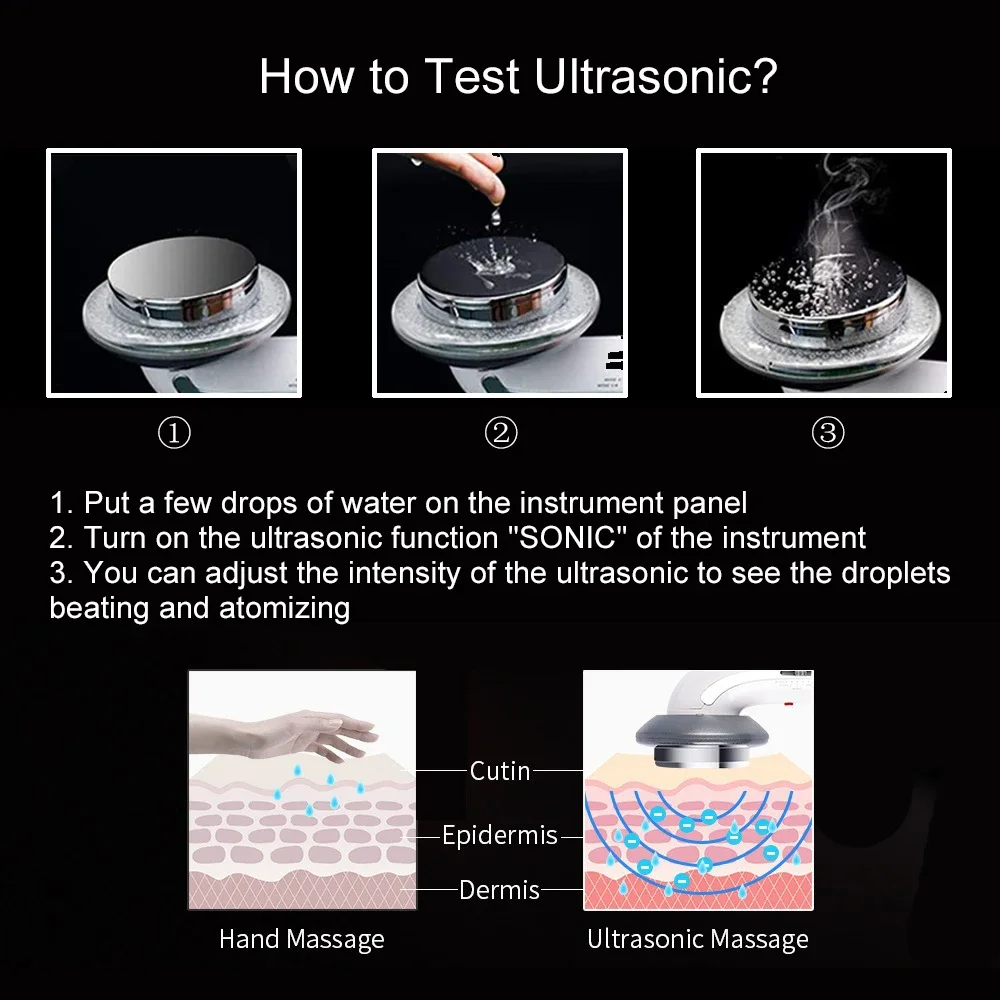 How to Test Ultrasonic?

①

②

③

1. Put a few drops of water on the instrument panel
2. Turn on the ultrasonic function "SONIC" of the instrument
3. You can adjust the intensity of the ultrasonic to see the droplets beating and atomizing

Cutin

Epidermis

Dermis

Hand Massage

Ultrasonic Massage