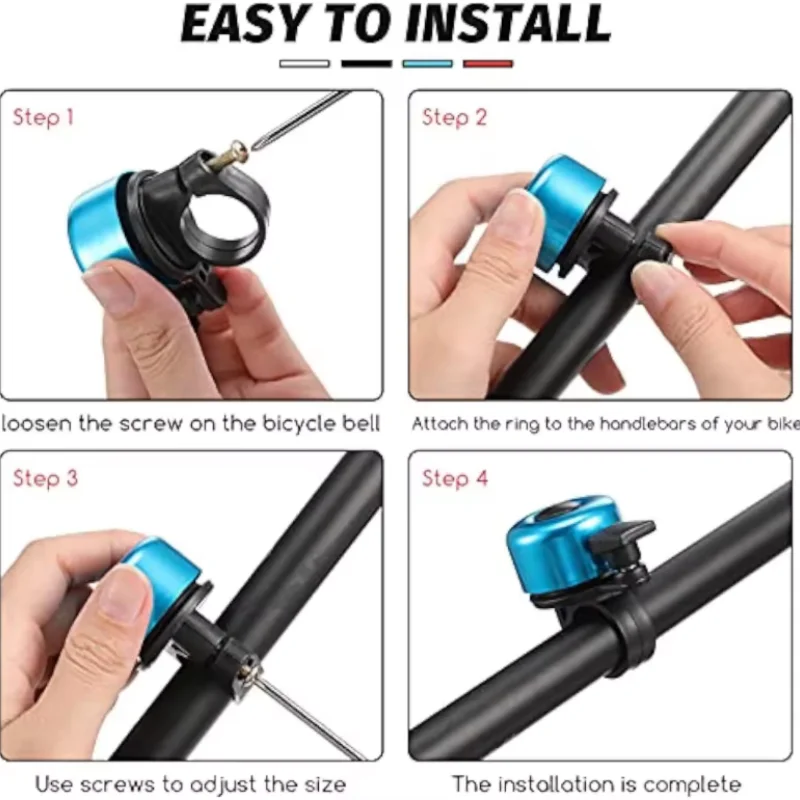 EASY TO INSTALL

Step 1

loosen the screw on the bicycle bell

Step 2

Attach the ring to the handlebars of your bike

Step 3

Use screws to adjust the size

Step 4

The installation is complete