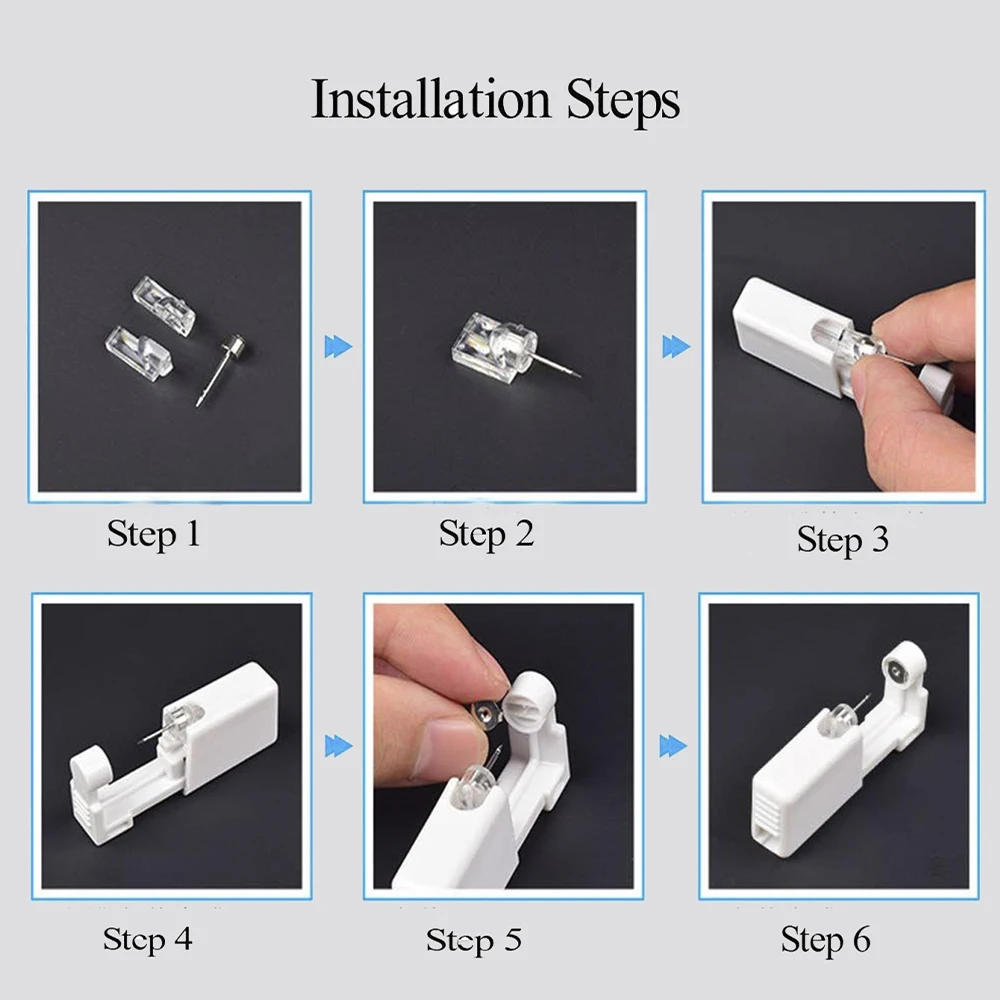 Installation Steps

Step 1

Step 2

Step 3

Step 4

Step 5

Step 6