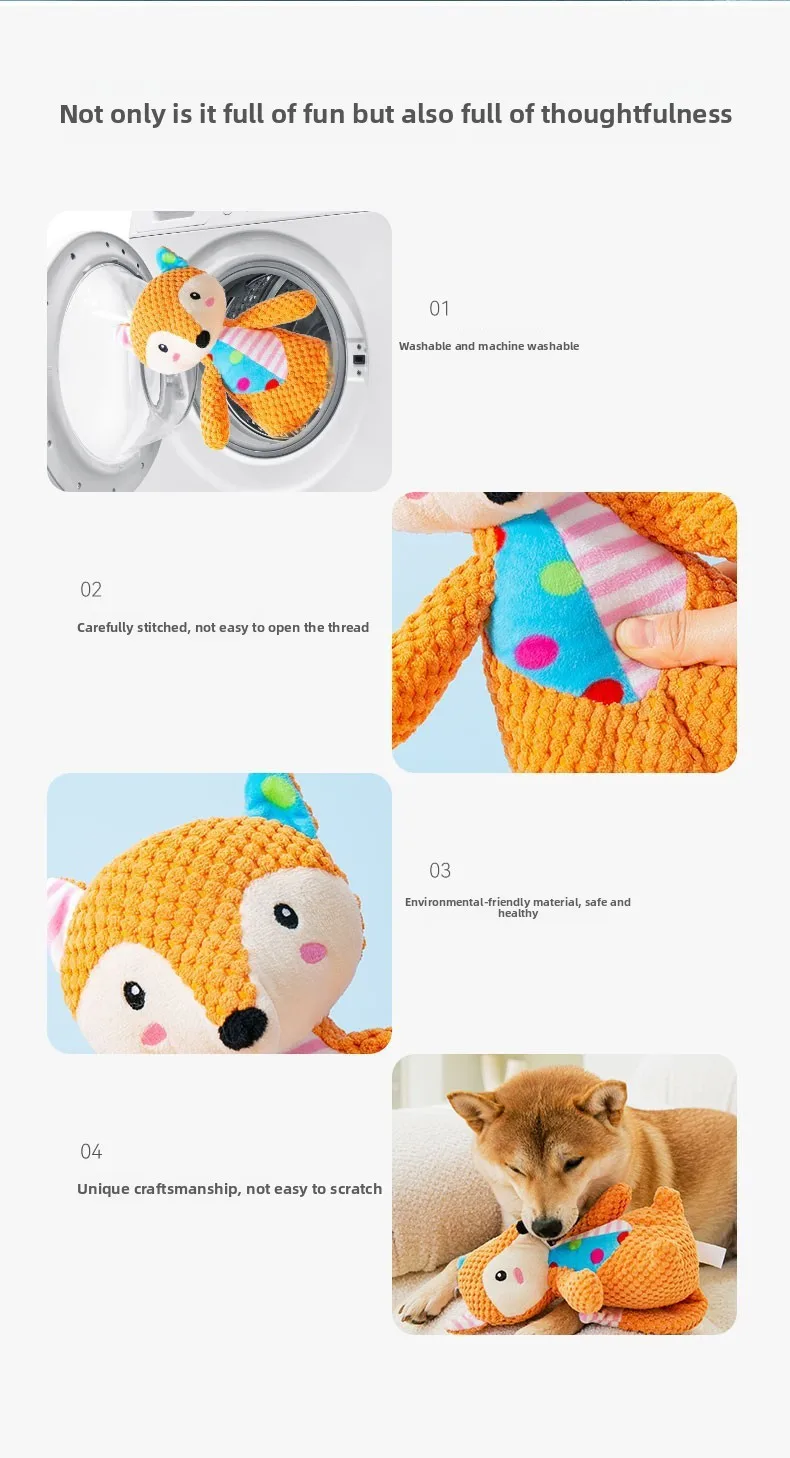 Not only is it full of fun but also full of thoughtfulness

01

Washable and machine washable

02

Carefully stitched, not easy to open the thread

03

Environmental-friendly material, safe and healthy

04

Unique craftsmanship, not easy to scratch