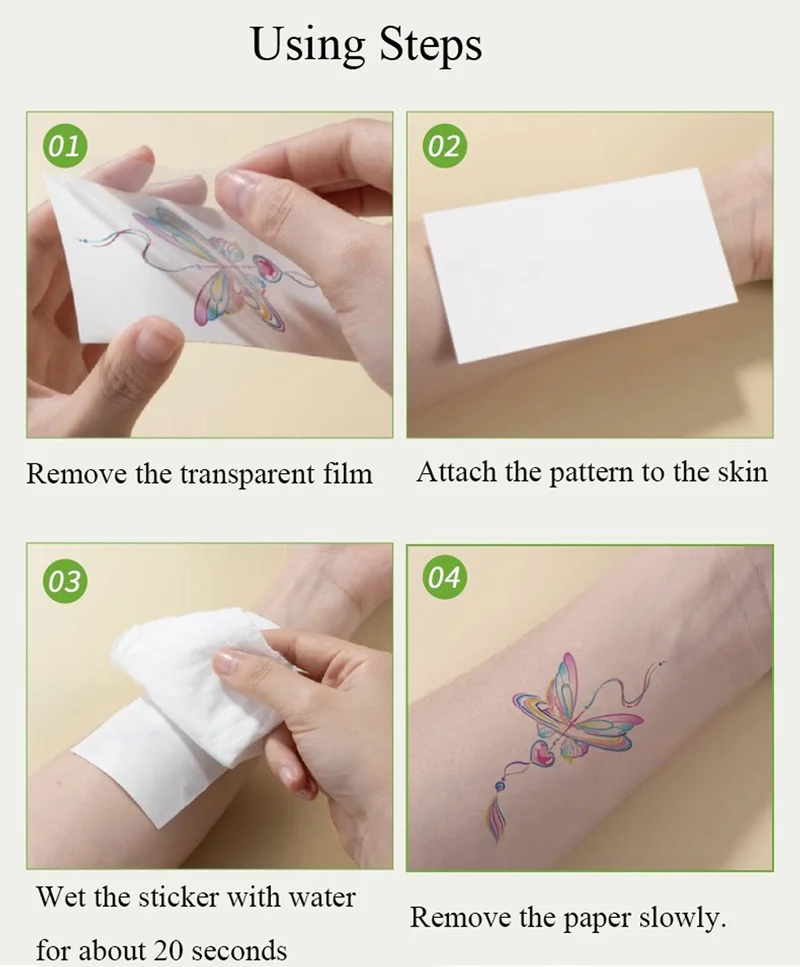 Using Steps

01

Remove the transparent film

02

Attach the pattern to the skin

03

Wet the sticker with water for about 20 seconds

04

Remove the paper slowly.