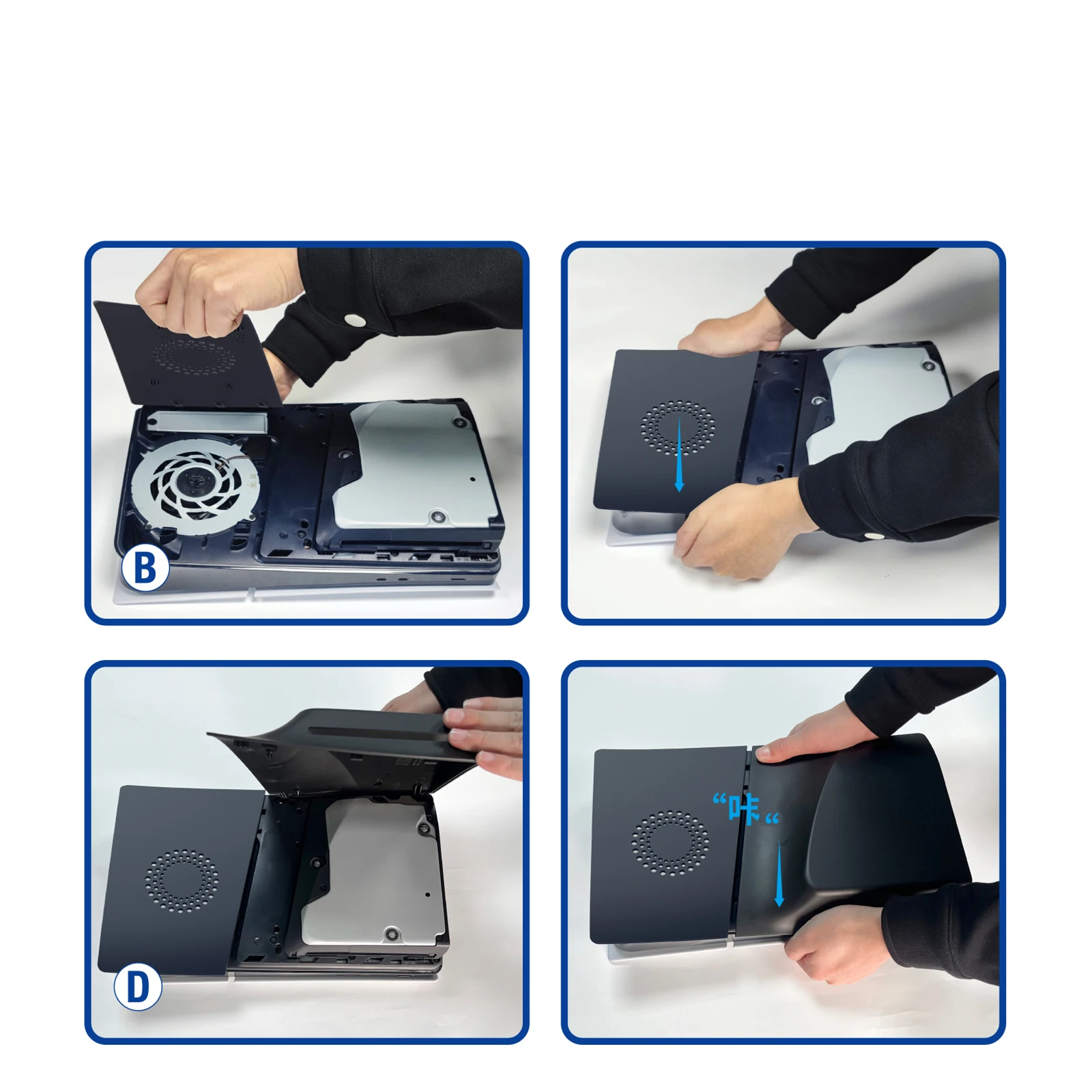 B

D

“咔“