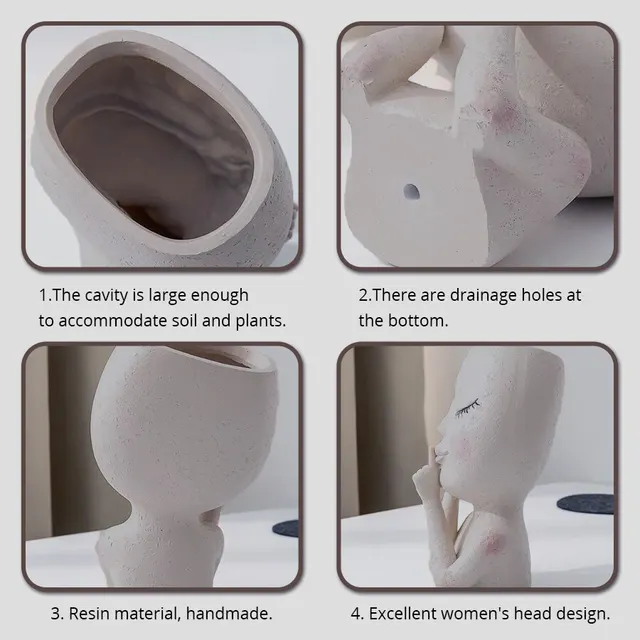 1.The cavity is large enough to accommodate soil and plants.

2.There are drainage holes at the bottom.

3. Resin material, handmade.

4. Excellent women's head design.