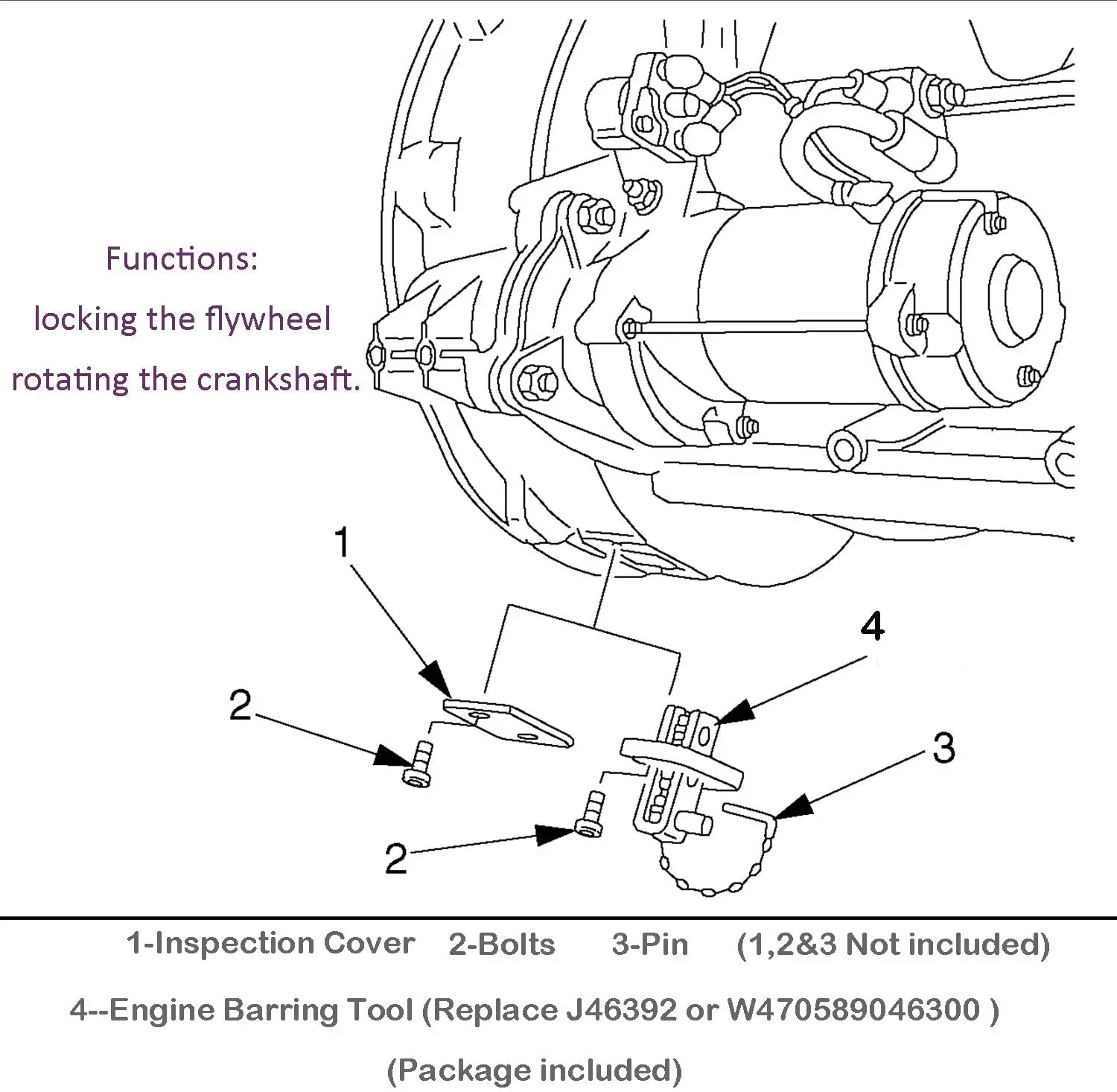 Functions:
locking the flywheel
rotating the crankshaft.

1

4

2

3

2

1-Inspection Cover 2-Bolts 3-Pin (1,2&3 Not included)

4--Engine Barring Tool (Replace J46392 or W470589046300 )

(Package included)