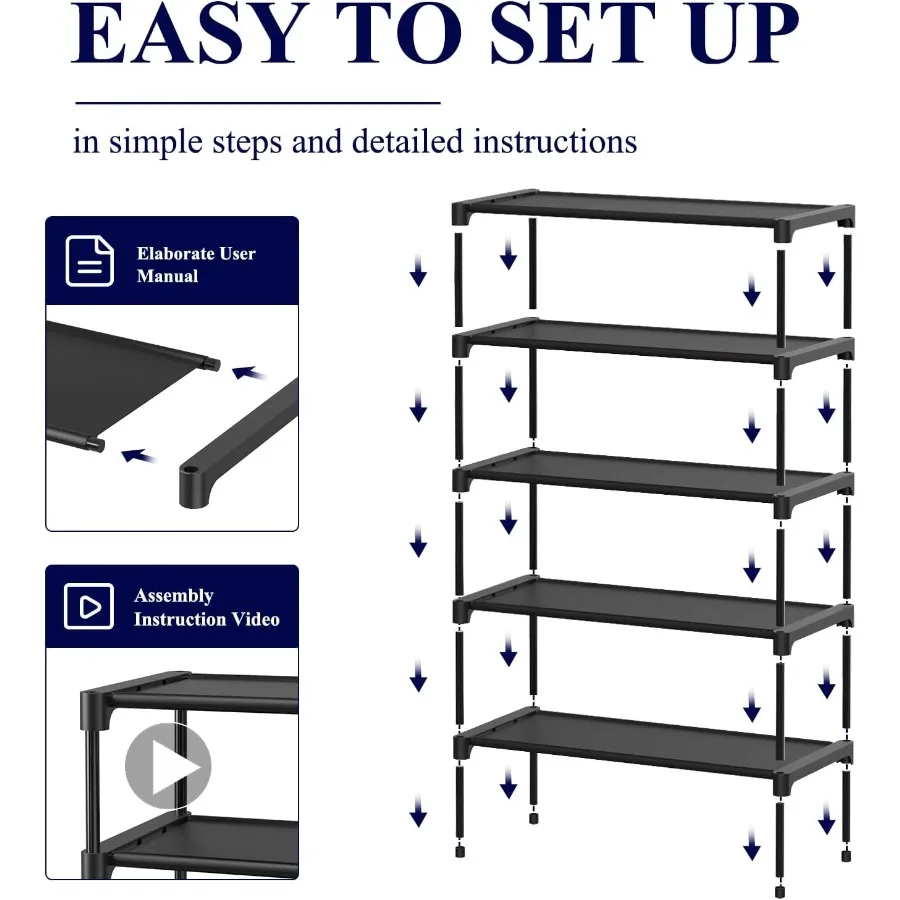 EASY TO SET UP

in simple steps and detailed instructions

Elaborate User Manual

Assembly Instruction Video