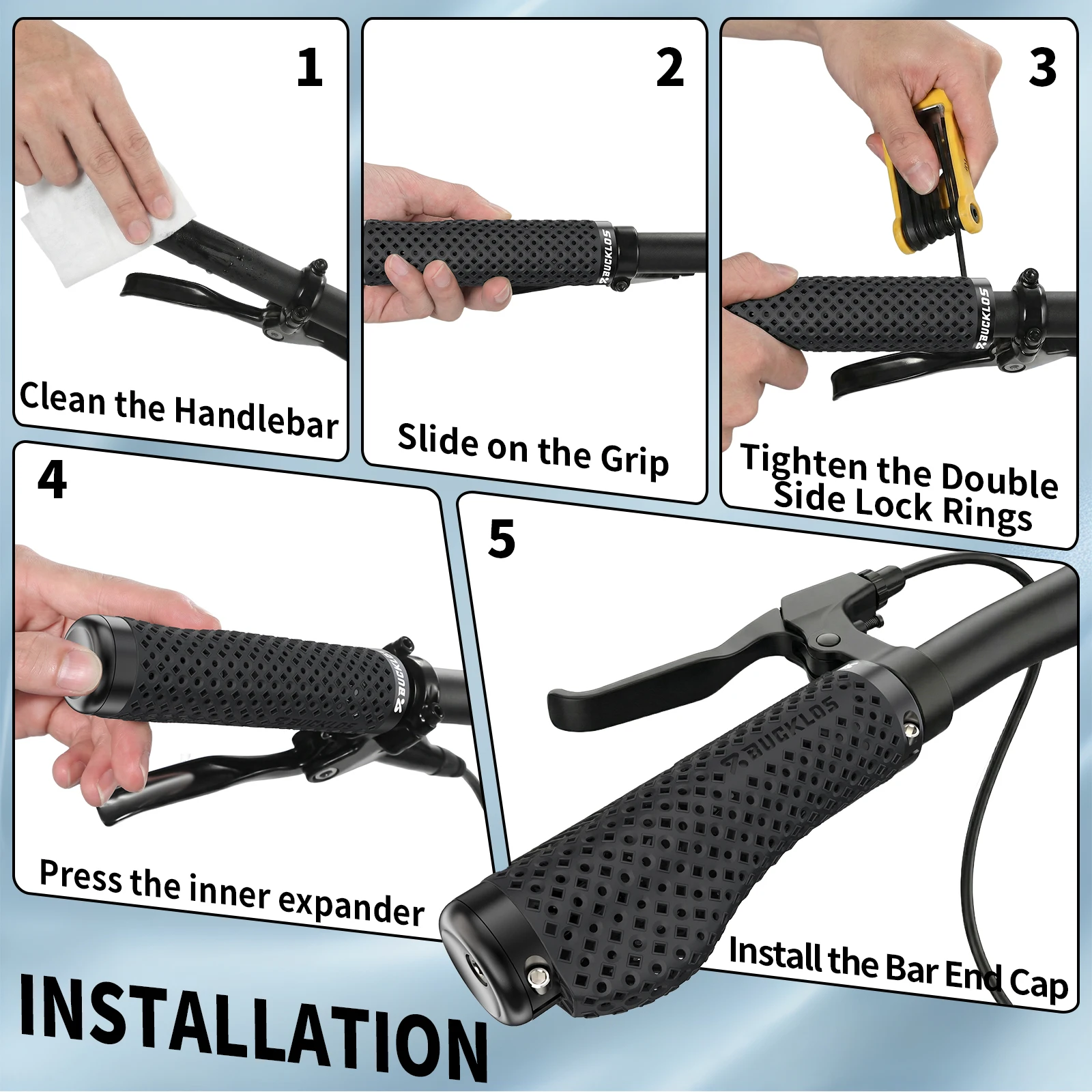 1

Clean the Handlebar

2

BUCKLOS

Slide on the Grip

3

BUCKLOS

Tighten the Double Side Lock Rings

4

BUCKLOS

Press the inner expander

5

BUCKLOS

Install the Bar End Cap

INSTALLATION