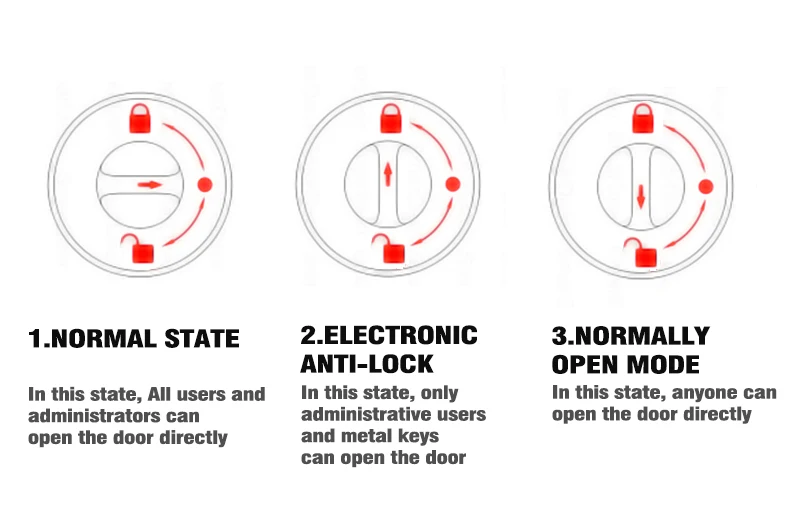 1.NORMAL STATE

In this state, All users and administrators can open the door directly

2.ELECTRONIC ANTI-LOCK

In this state, only administrative users and metal keys can open the door

3.NORMALLY OPEN MODE

In this state, anyone can open the door directly