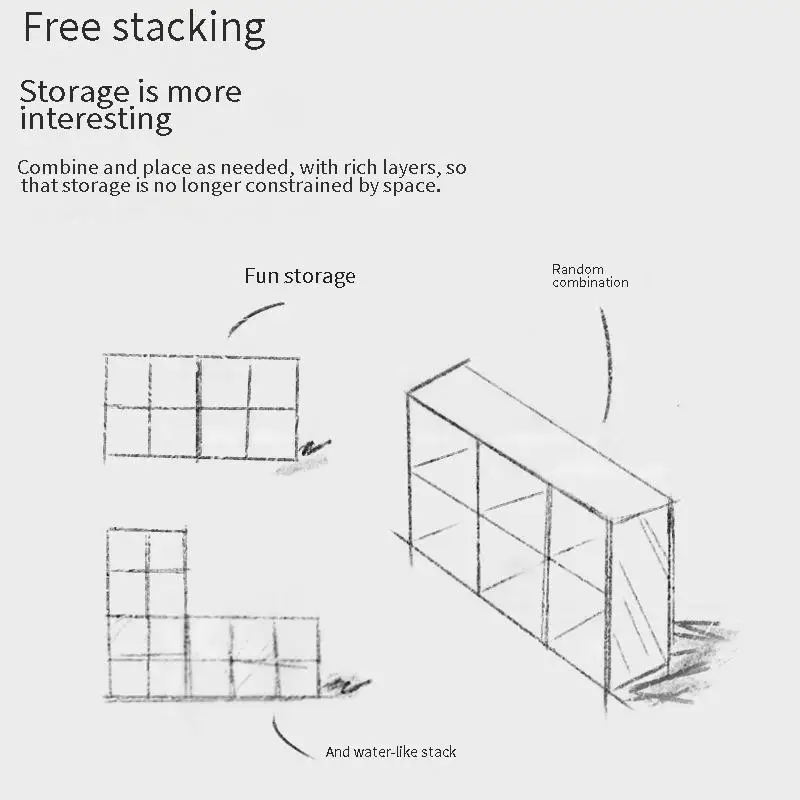 Free stacking

Storage is more interesting

Combine and place as needed, with rich layers, so that storage is no longer constrained by space.

Fun storage

Random combination

And water-like stack