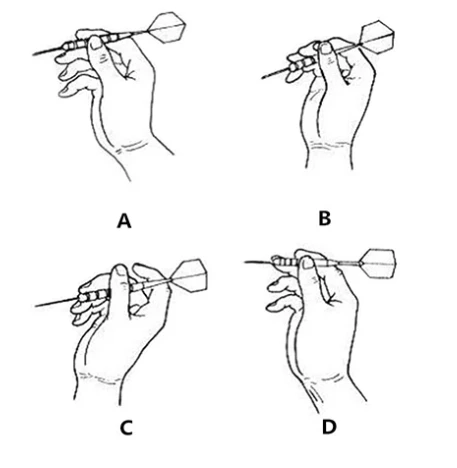 A

B

C

D