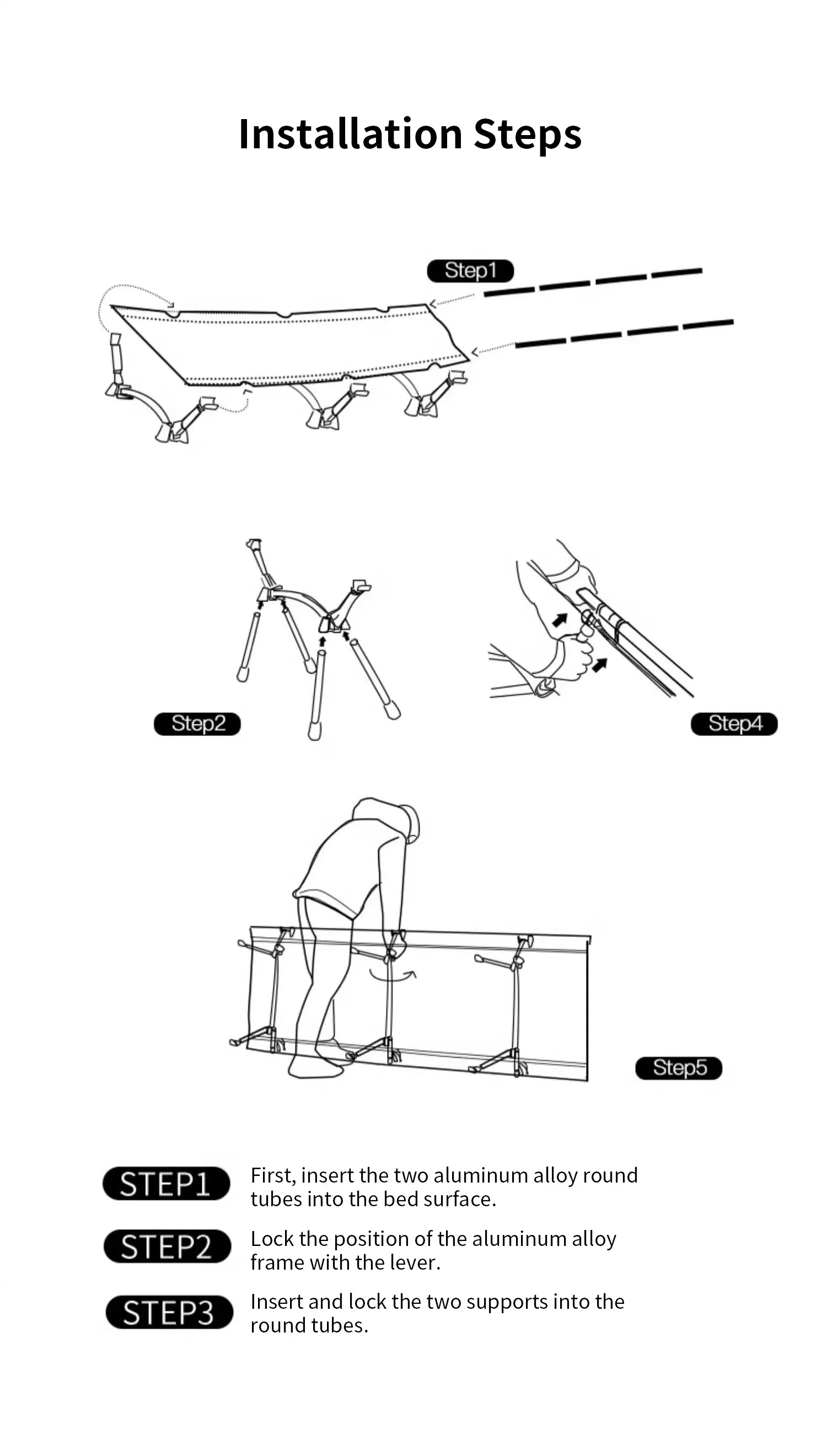 Installation Steps

Step1

Step2

Step4

Step5

STEP1 First, insert the two aluminum alloy round tubes into the bed surface.

STEP2 Lock the position of the aluminum alloy frame with the lever.

STEP3 Insert and lock the two supports into the round tubes.