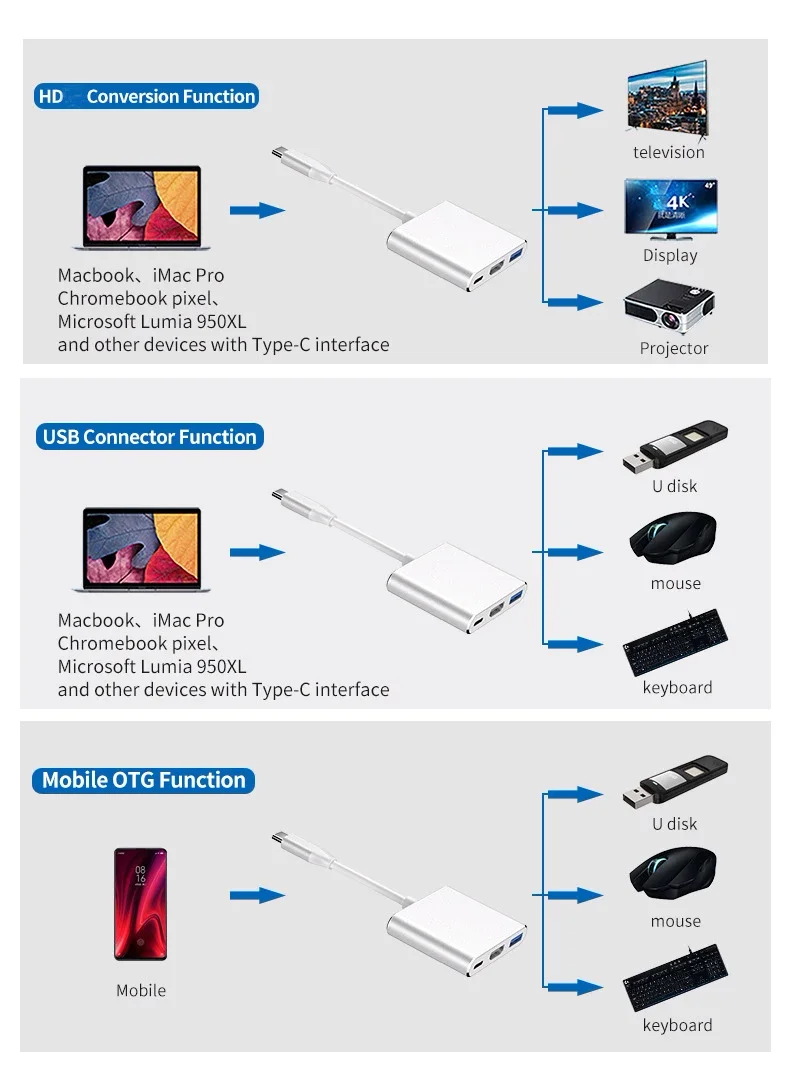 HD Conversion Function

Macbook、iMac Pro
Chromebook pixel、
Microsoft Lumia 950XL
and other devices with Type-C interface

television

4K

Display

Projector

USB Connector Function

Macbook、iMac Pro
Chromebook pixel、
Microsoft Lumia 950XL
and other devices with Type-C interface

U disk

mouse

keyboard

Mobile OTG Function

08
16

Mobile

U disk

mouse

keyboard