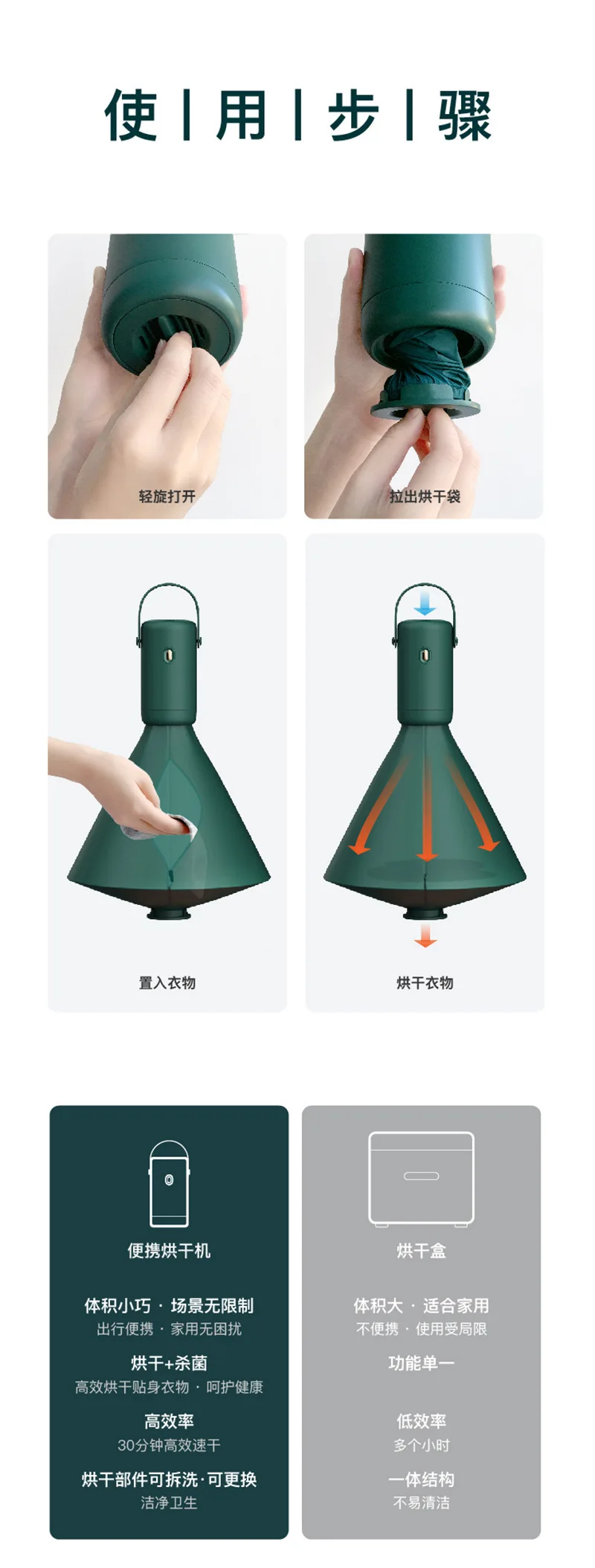 使 | 用 | 步 | 骤

轻旋打开

拉出烘干袋

置入衣物

烘干衣物

便携烘干机

体积小巧 · 场景无限制
出行便携 · 家用无困扰

烘干+杀菌
高效烘干贴身衣物 · 呵护健康

高效率
30分钟高效速干

烘干部件可拆洗·可更换
洁净卫生

烘干盒

体积大 · 适合家用
不便携 · 使用受局限

功能单一

低效率
多个小时

一体结构
不易清洁