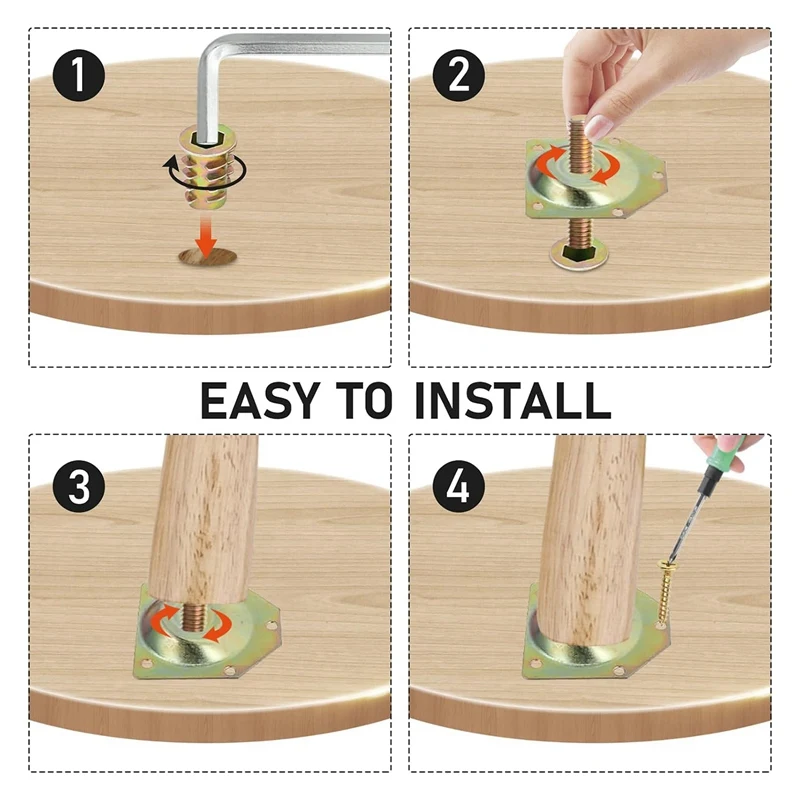 1

2

EASY TO INSTALL

3

4