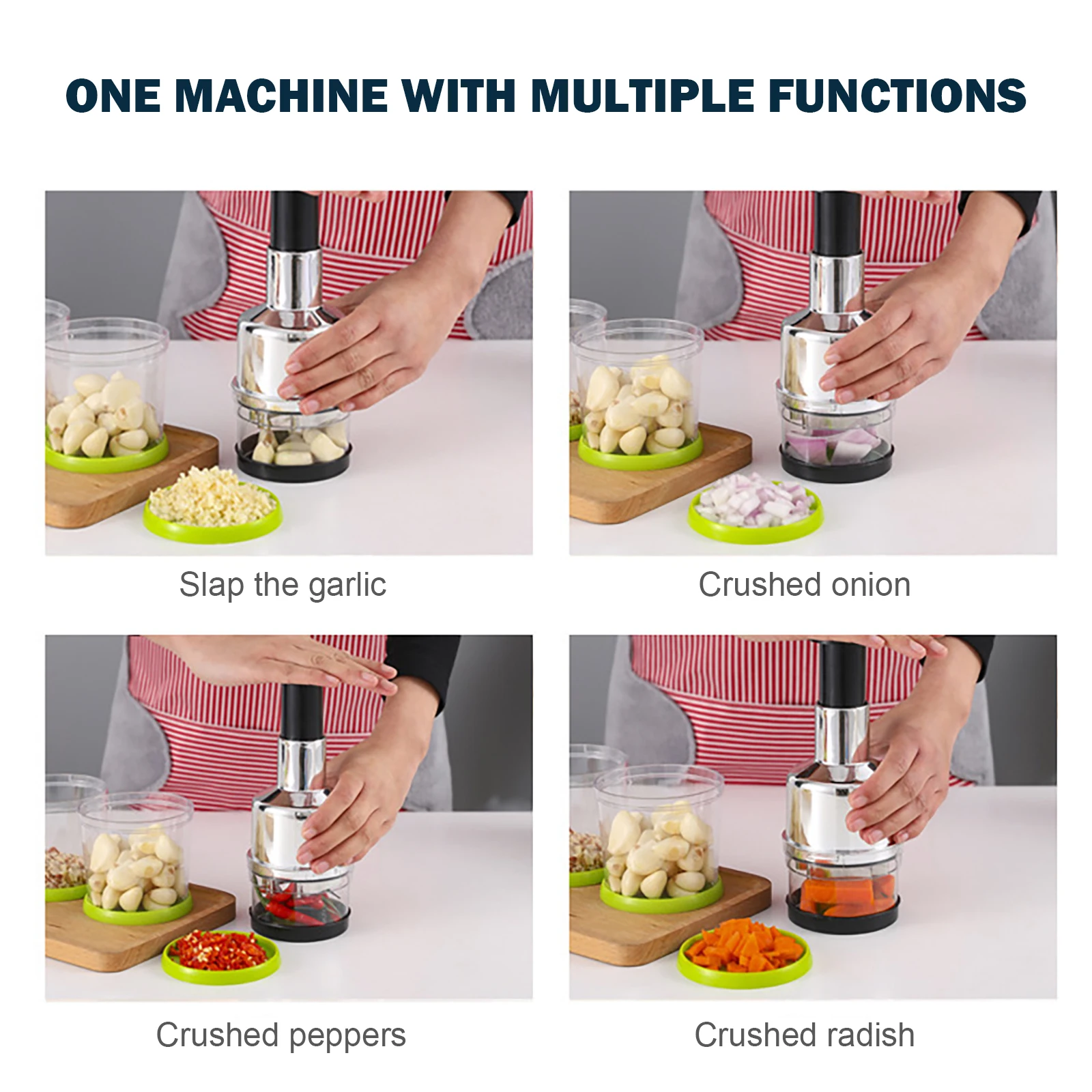 ONE MACHINE WITH MULTIPLE FUNCTIONS

Slap the garlic

Crushed onion

Crushed peppers

Crushed radish