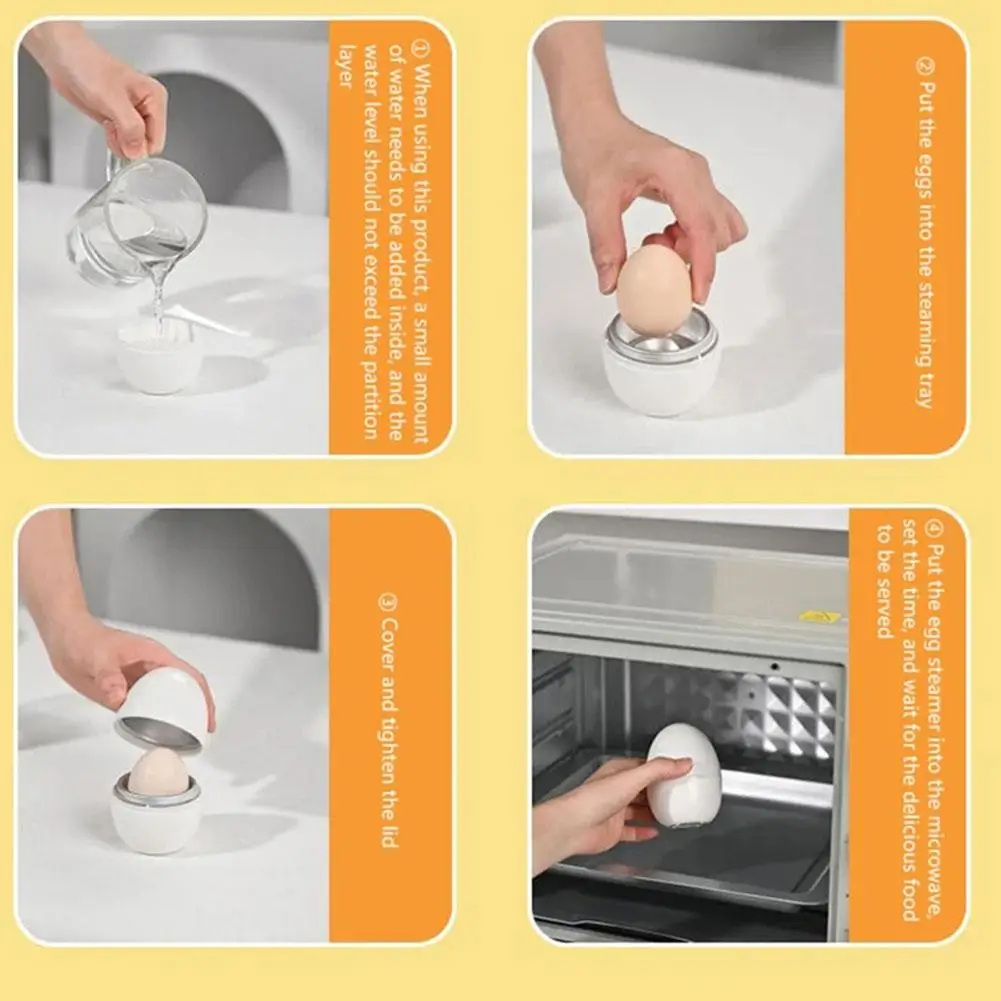 ① When using this product, a small amount of water needs to be added inside, and the water level should not exceed the partition layer

② Put the eggs into the steaming tray

③ Cover and tighten the lid

④ Put the egg steamer into the microwave, set the time, and wait for the delicious food to be served