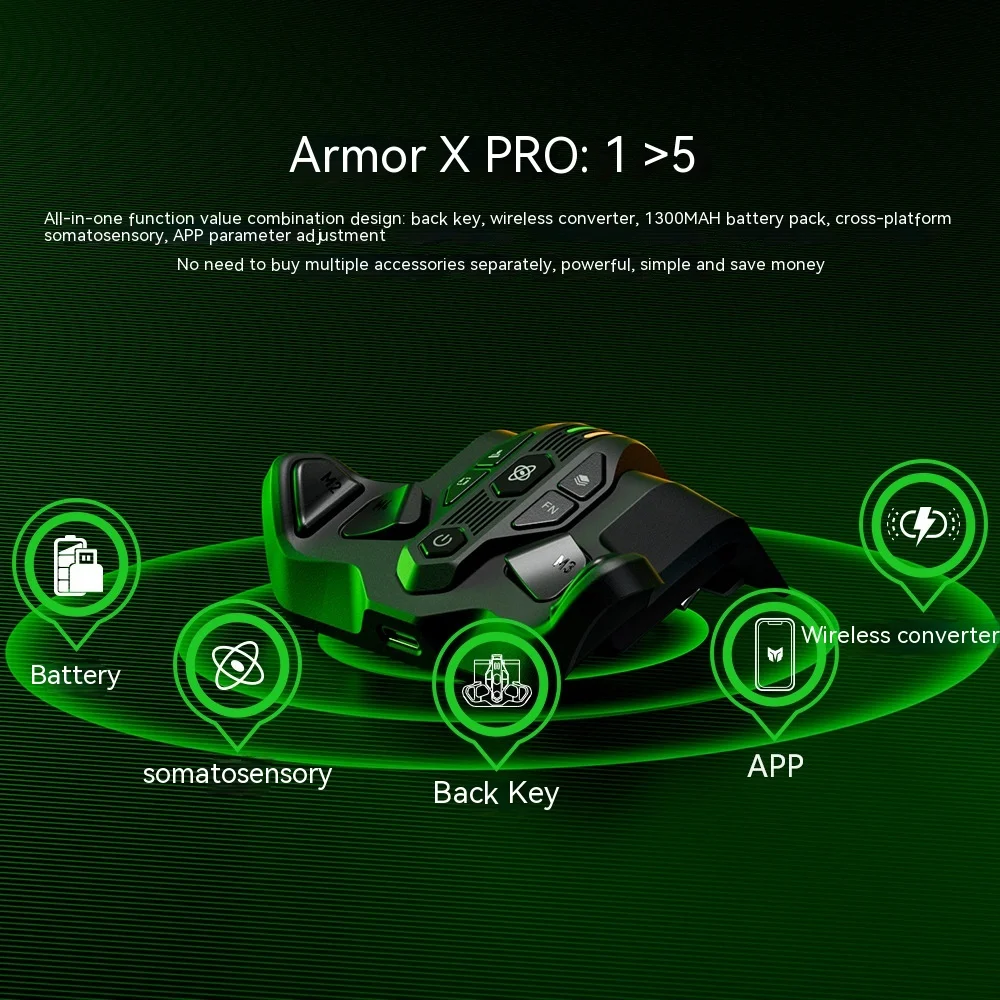 Armor X PRO: 1 >5

All-in-one function value combination design: back key, wireless converter, 1300MAH battery pack, cross-platform somatosensory, APP parameter adjustment

No need to buy multiple accessories separately, powerful, simple and save money

M2

FN

M3

Battery

somatosensory

Back Key

APP

Wireless converter