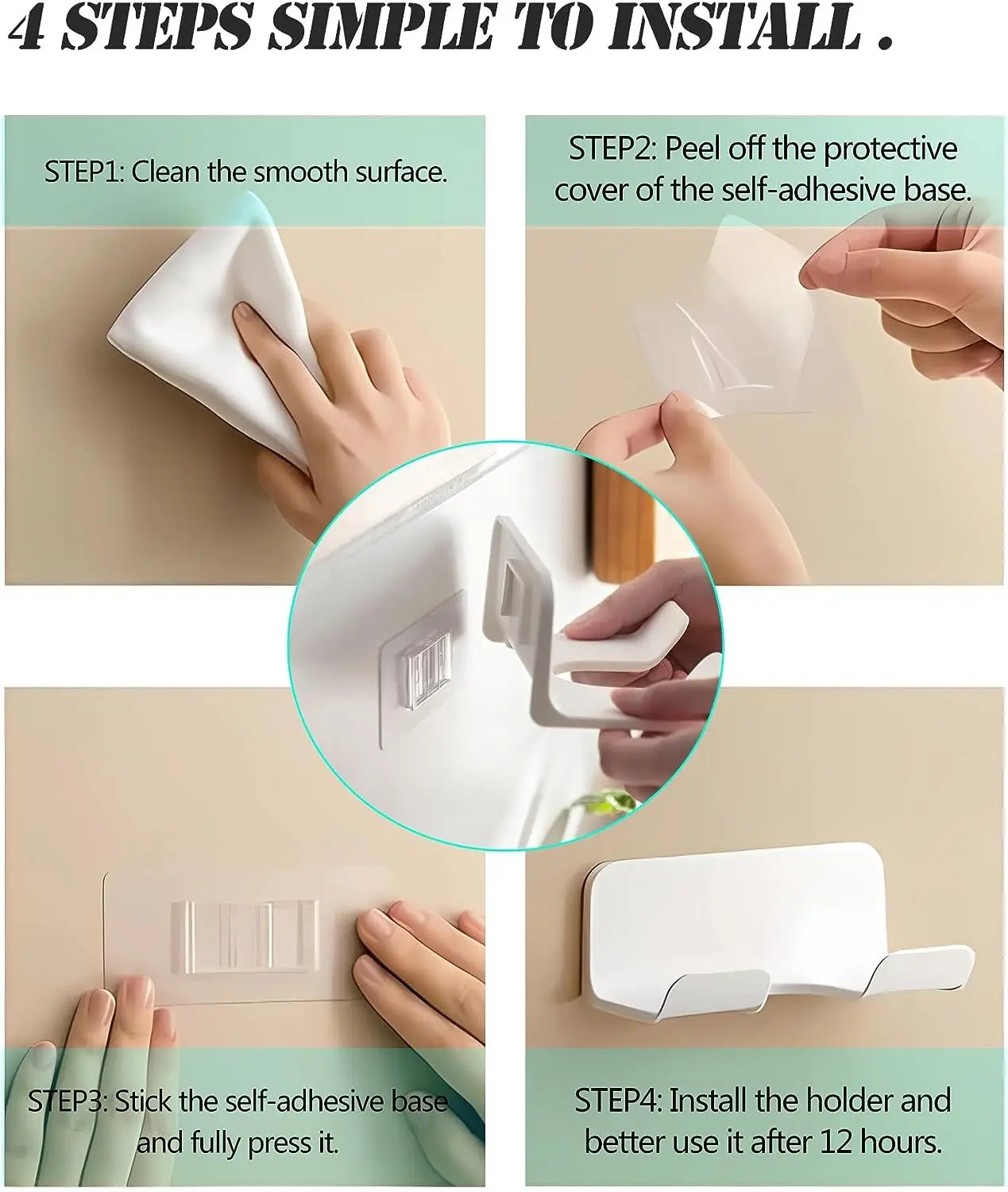 4 STEPS SIMPLE TO INSTALL .

STEP1: Clean the smooth surface.

STEP2: Peel off the protective cover of the self-adhesive base.

STEP3: Stick the self-adhesive base and fully press it.

STEP4: Install the holder and better use it after 12 hours.