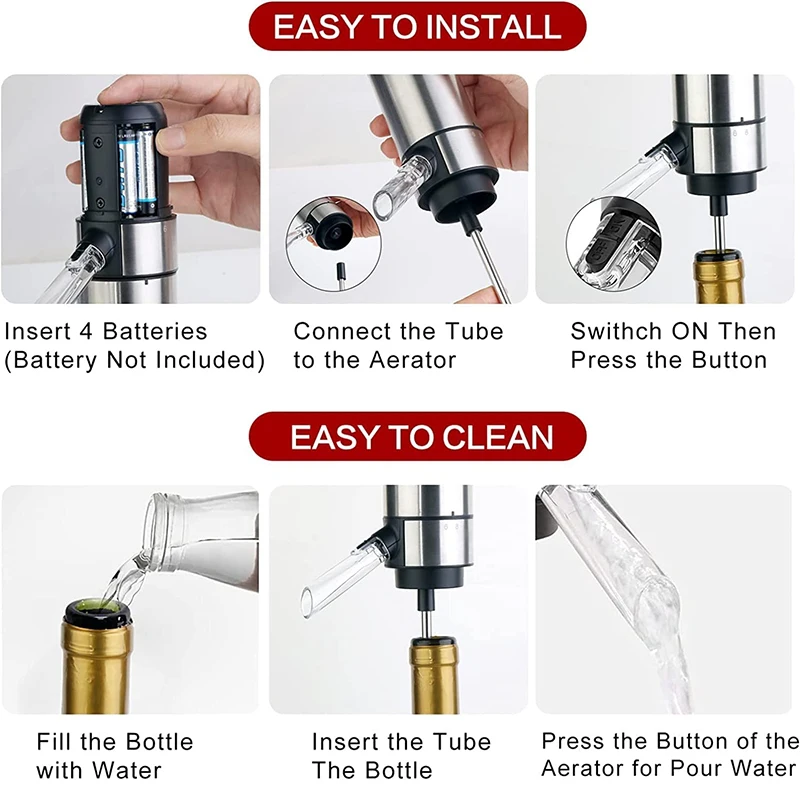 EASY TO INSTALL

Insert 4 Batteries (Battery Not Included)

Connect the Tube to the Aerator

Swithch ON Then Press the Button

EASY TO CLEAN

Fill the Bottle with Water

Insert the Tube The Bottle

Press the Button of the Aerator for Pour Water