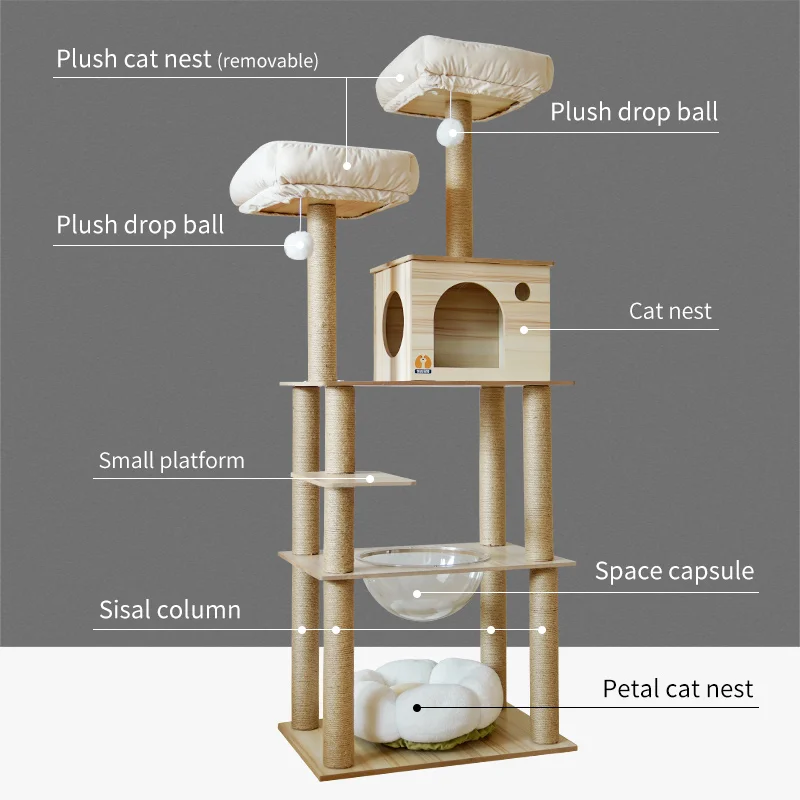 Plush cat nest (removable)

Plush drop ball

Plush drop ball

Cat nest

Small platform

Space capsule

Sisal column

Petal cat nest