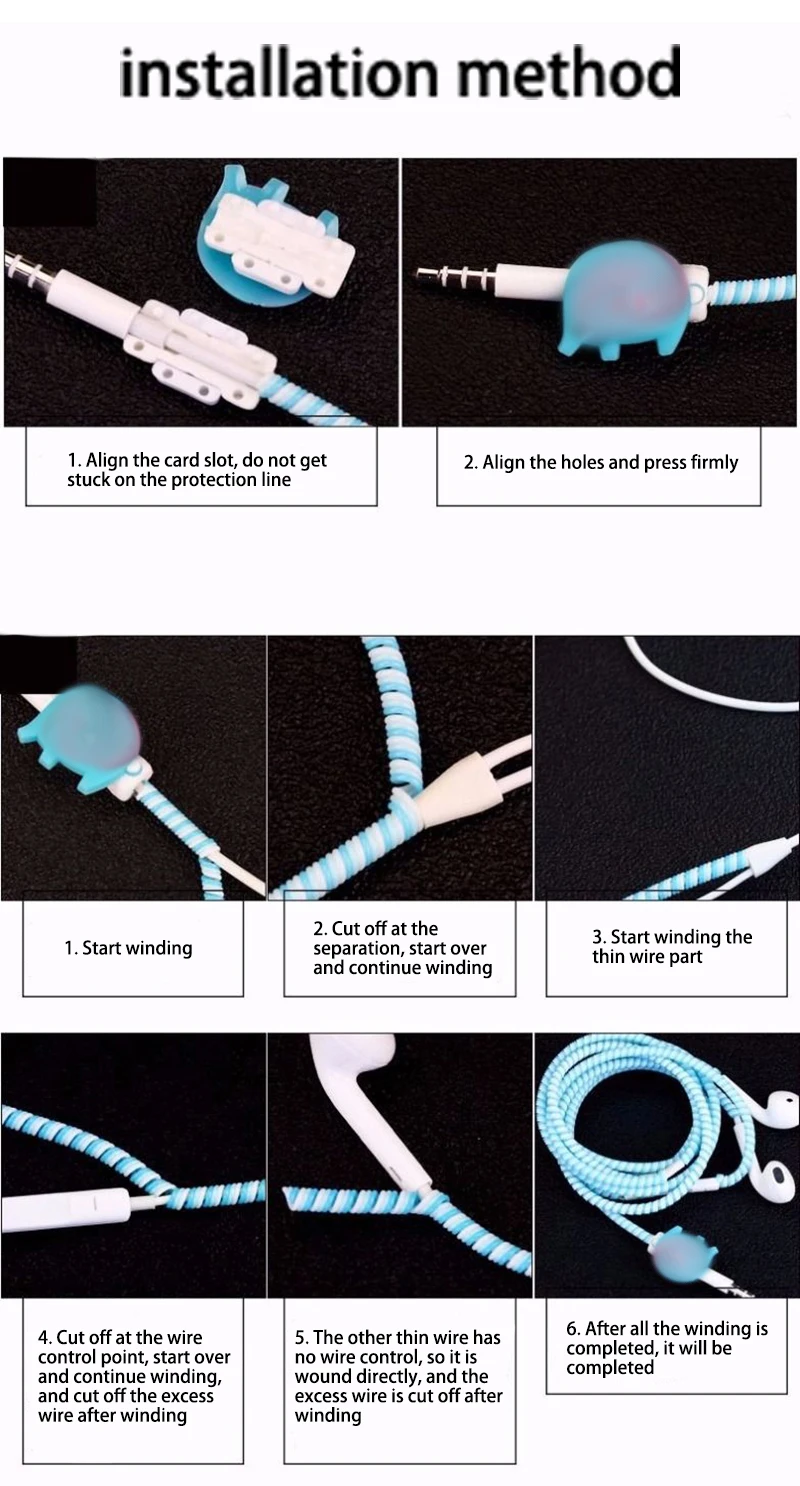 installation method

1. Align the card slot, do not get stuck on the protection line

2. Align the holes and press firmly

1. Start winding

2. Cut off at the separation, start over and continue winding

3. Start winding the thin wire part

4. Cut off at the wire control point, start over and continue winding, and cut off the excess wire after winding

5. The other thin wire has no wire control, so it is wound directly, and the excess wire is cut off after winding

6. After all the winding is completed, it will be completed